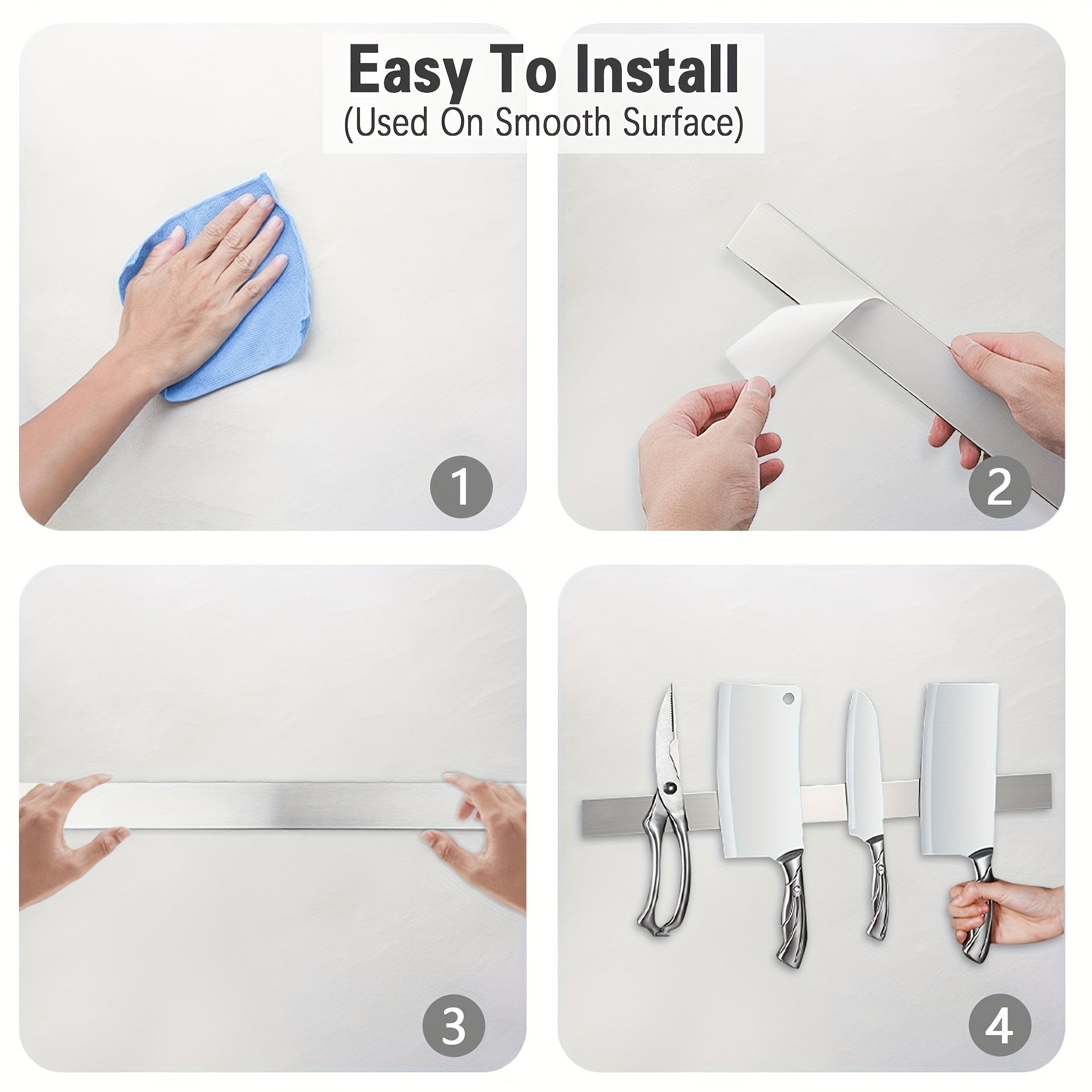 Easy To Install
(Used On Smooth Surface)

1

2

3

4