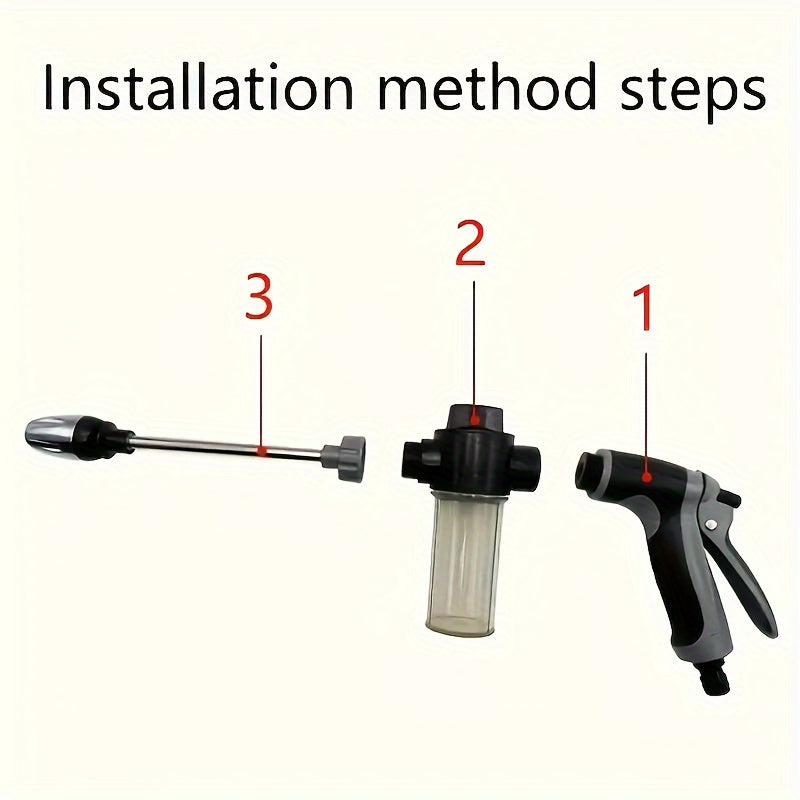 Installation method steps

3

2

1