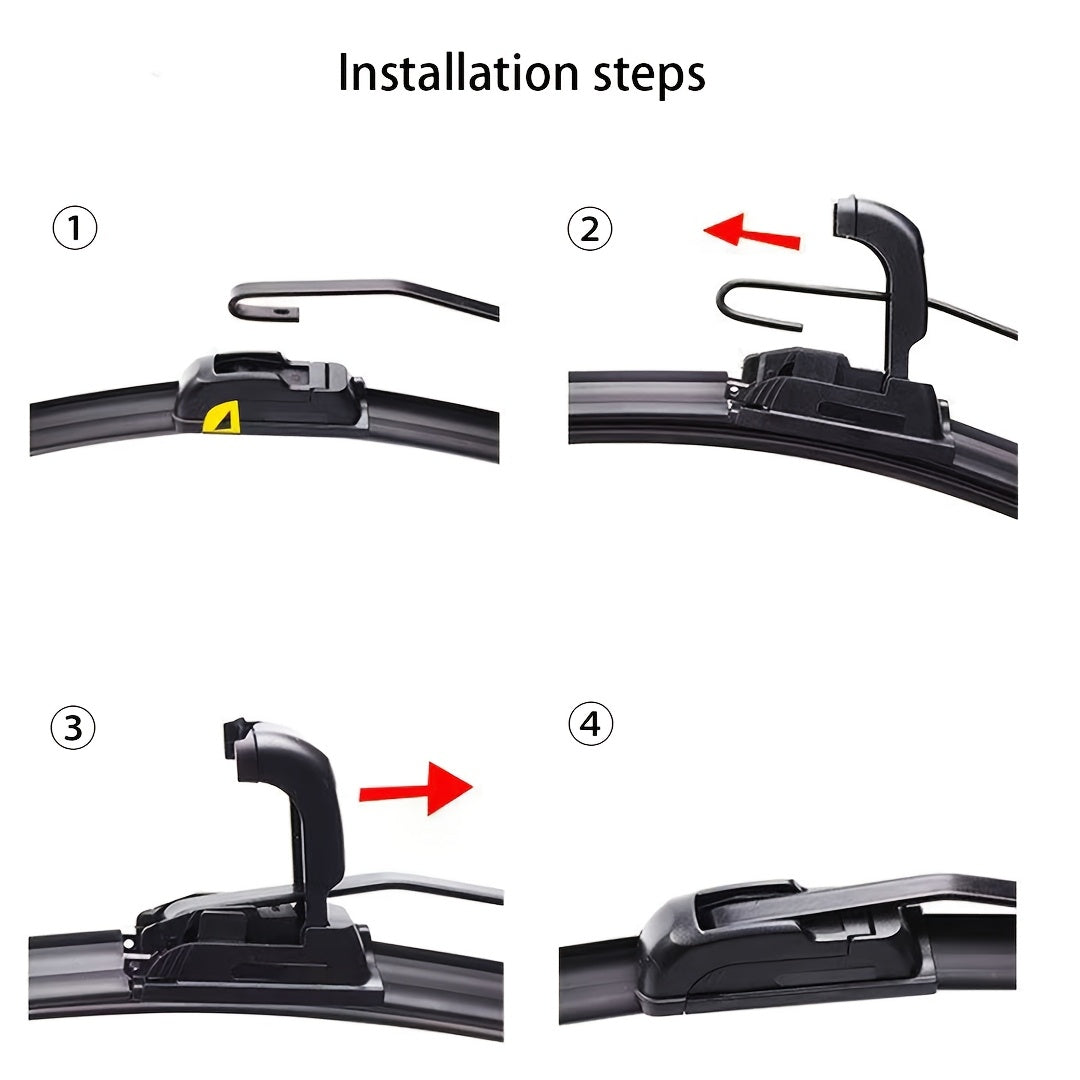 Installation steps

①

②

③

④