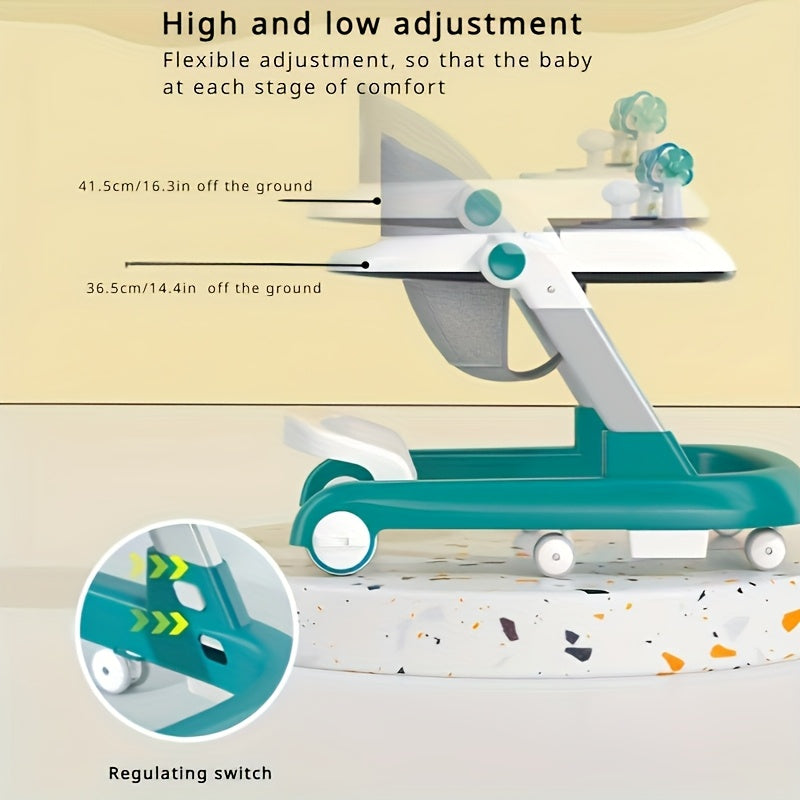 High and low adjustment

Flexible adjustment, so that the baby at each stage of comfort

41.5cm/16.3in off the ground

36.5cm/14.4in off the ground

Regulating switch