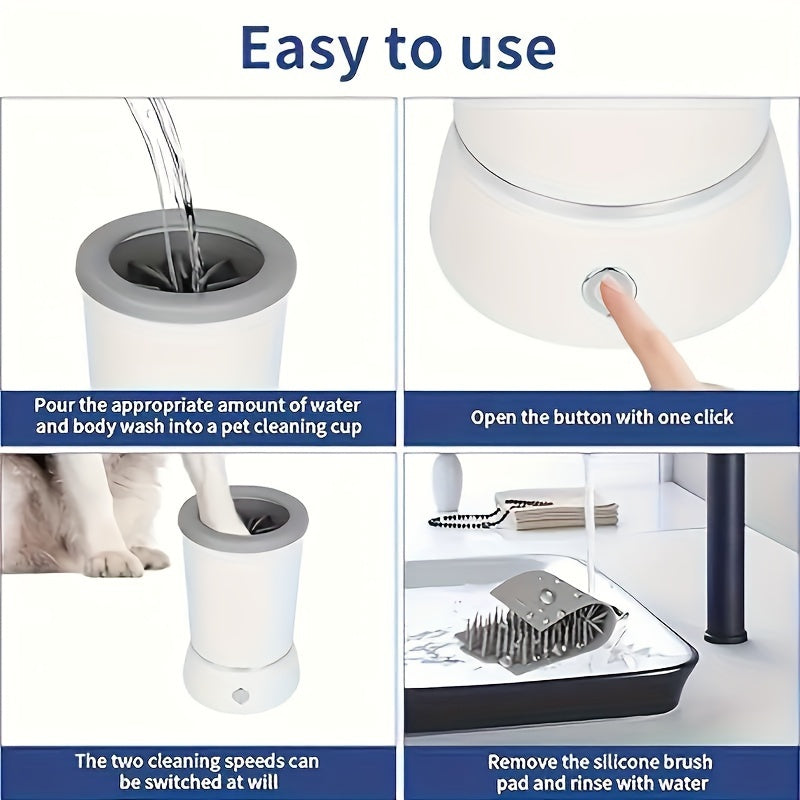 Easy to use

Pour the appropriate amount of water and body wash into a pet cleaning cup

Open the button with one click

The two cleaning speeds can be switched at will

Remove the silicone brush pad and rinse with water