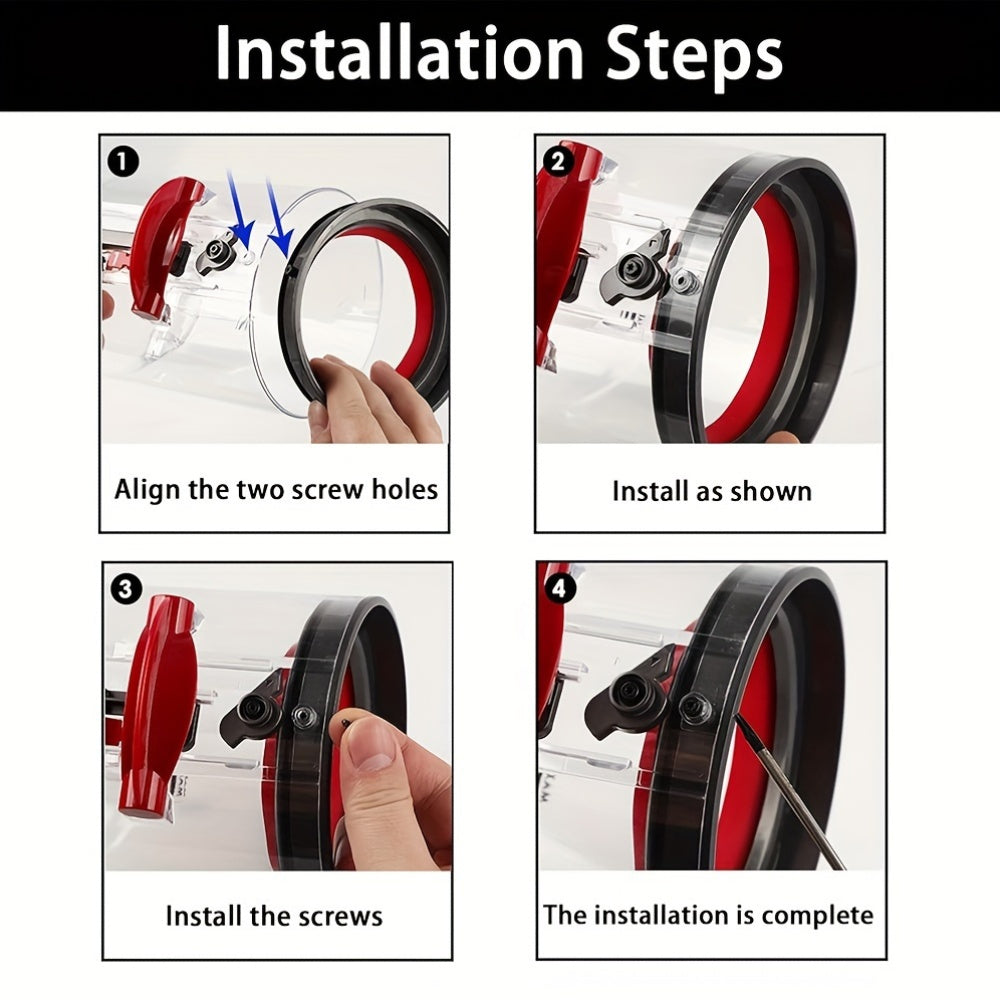 Installation Steps

1

Align the two screw holes

2

Install as shown

3

Install the screws

4

The installation is complete