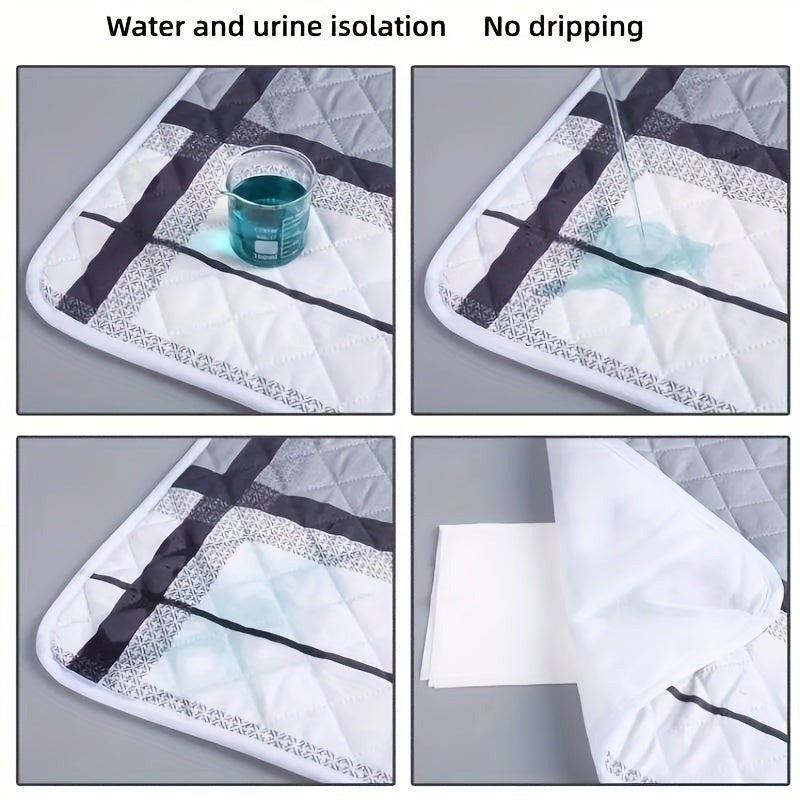 Water and urine isolation No dripping