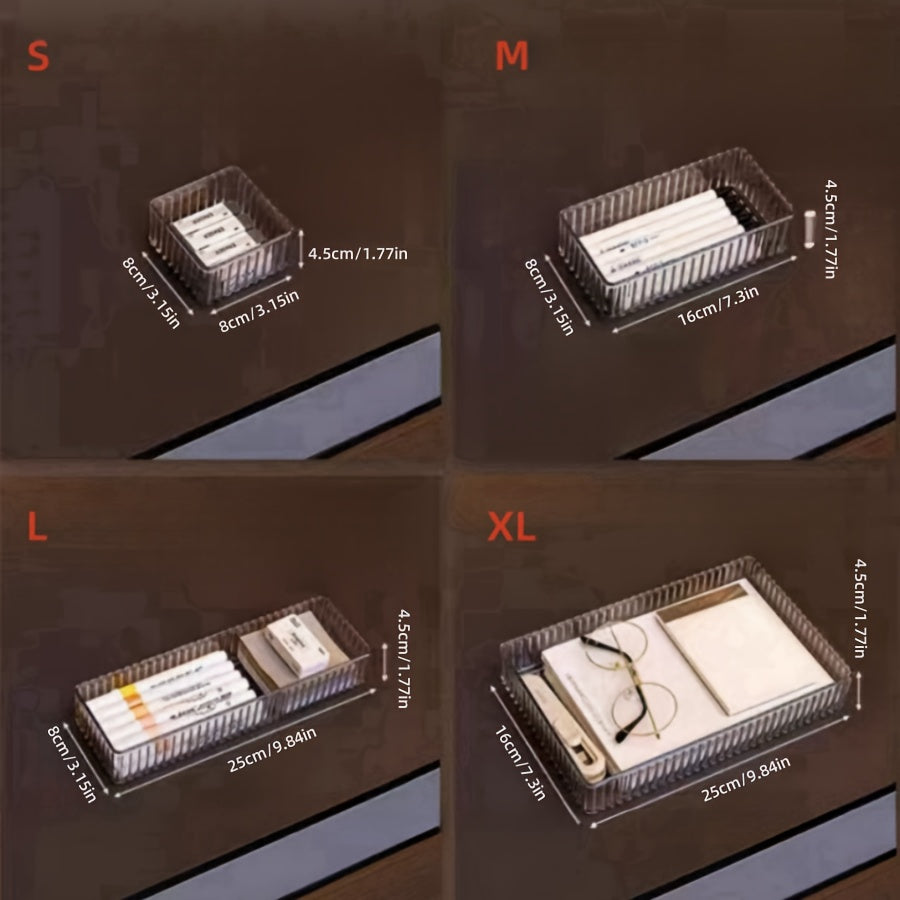 S

8cm/3.15in

8cm/3.15in

4.5cm/1.77in

M

8cm/3.15in

16cm/7.3in

4.5cm/1.77in

L

8cm/3.15in

25cm/9.84in

4.5cm/1.77in

XL

16cm/7.3in

25cm/9.84in

4.5cm/1.77in