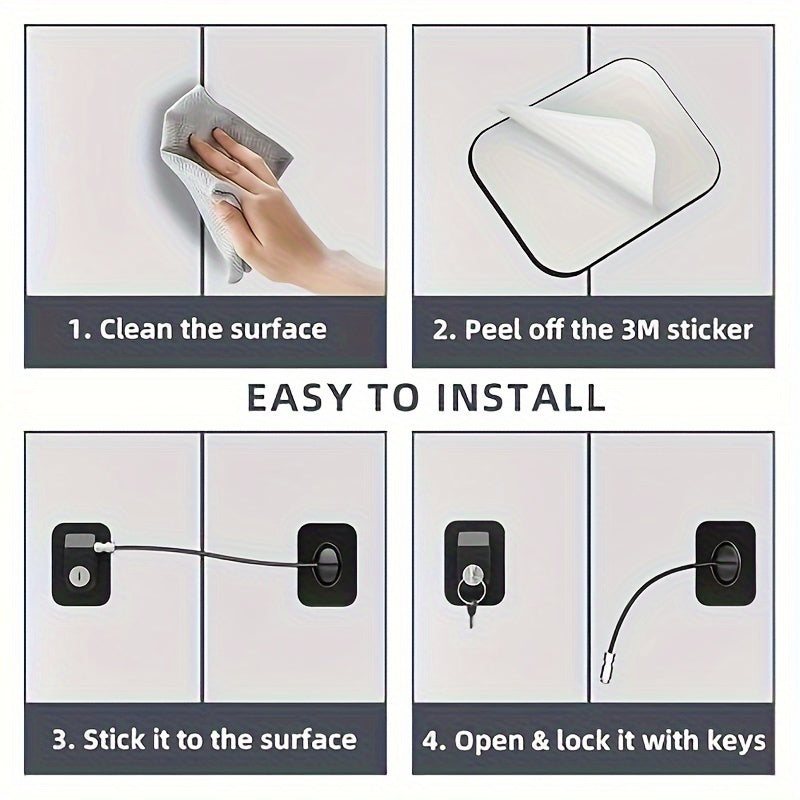 1. Clean the surface

2. Peel off the 3M sticker

EASY TO INSTALL

3. Stick it to the surface

4. Open & lock it with keys