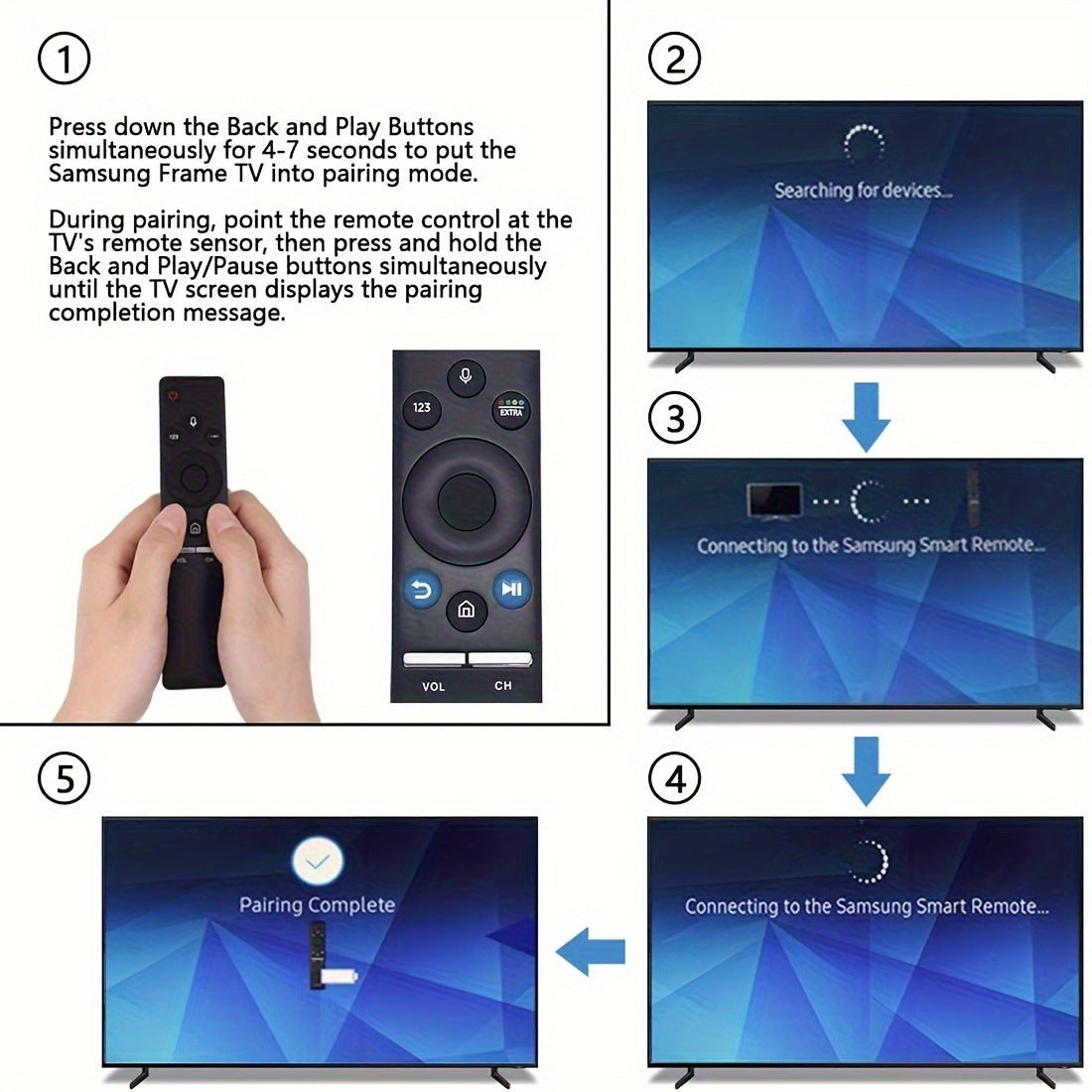 ①

Press down the Back and Play Buttons simultaneously for 4-7 seconds to put the Samsung Frame TV into pairing mode.

During pairing, point the remote control at the TV's remote sensor, then press and hold the Back and Play/Pause buttons simultaneously until the TV screen displays the pairing completion message.

123

VOL CH

123

EXTRA

VOL

CH

②

Searching for devices...

③

Connecting to the Samsung Smart Remote...

④

Connecting to the Samsung Smart Remote...

⑤

Pairing Complete