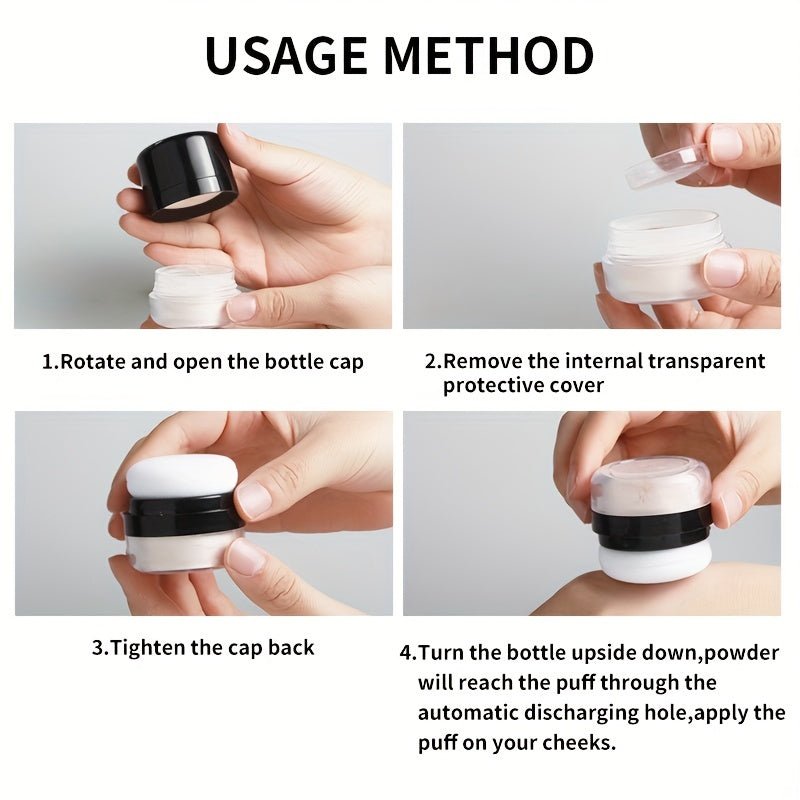 USAGE METHOD

1.Rotate and open the bottle cap

2.Remove the internal transparent protective cover

3.Tighten the cap back

4.Turn the bottle upside down,powder will reach the puff through the automatic discharging hole,apply the puff on your cheeks.