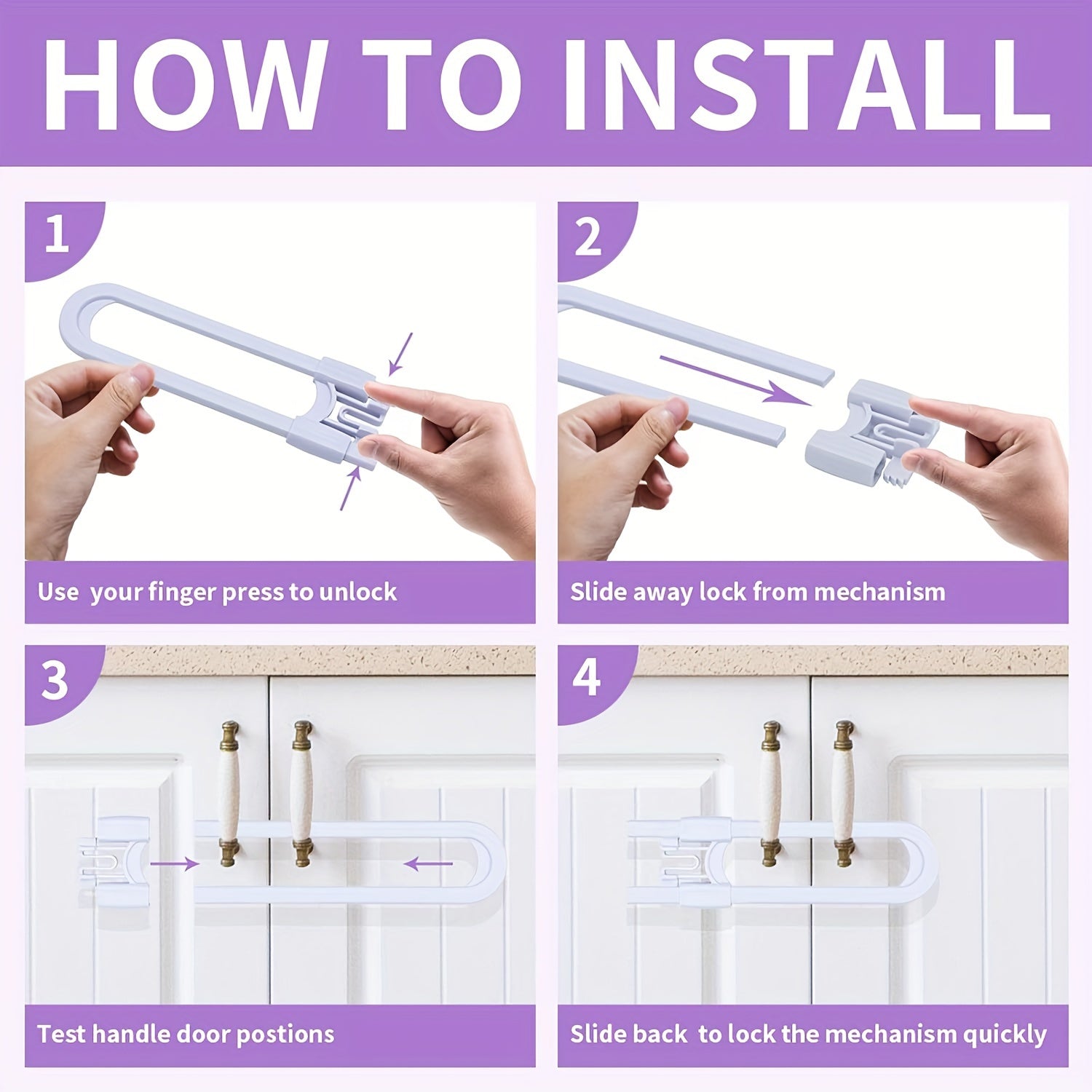 HOW TO INSTALL

1

Use your finger press to unlock

2

Slide away lock from mechanism

3

Test handle door postions

4

Slide back to lock the mechanism quickly