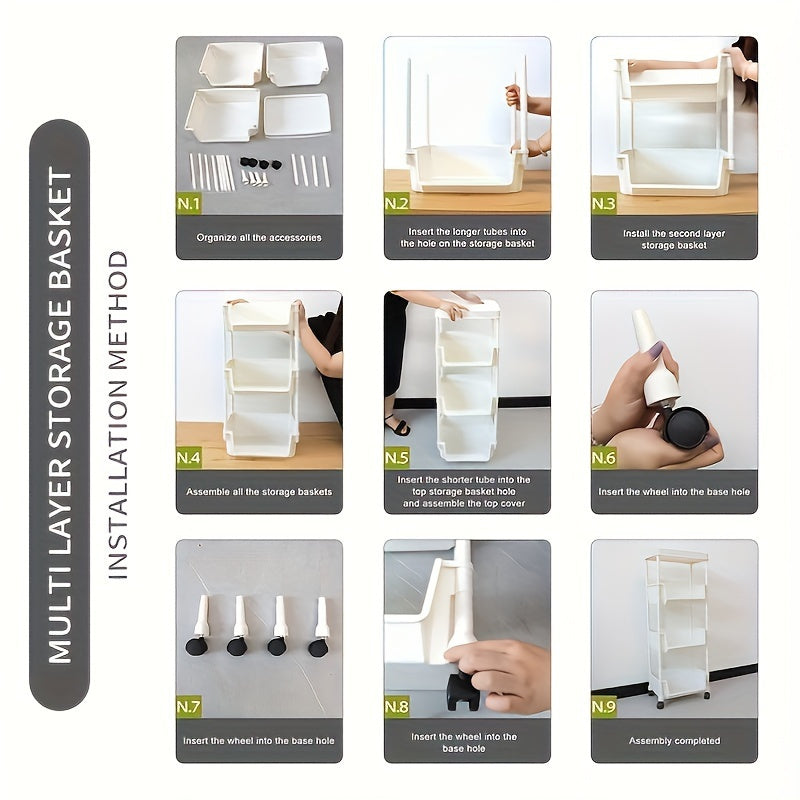 MULTI LAYER STORAGE BASKET

INSTALLATION METHOD

N.1
Organize all the accessories

N.2
Insert the longer tubes into the hole on the storage basket

N.3
Install the second layer storage basket

N.4
Assemble all the storage baskets

N.5
Insert the shorter tube into the top storage basket hole and assemble the top cover

N.6
Insert the wheel into the base hole

N.7
Insert the wheel into the base hole

N.8
Insert the wheel into the base hole

N.9
Assembly completed