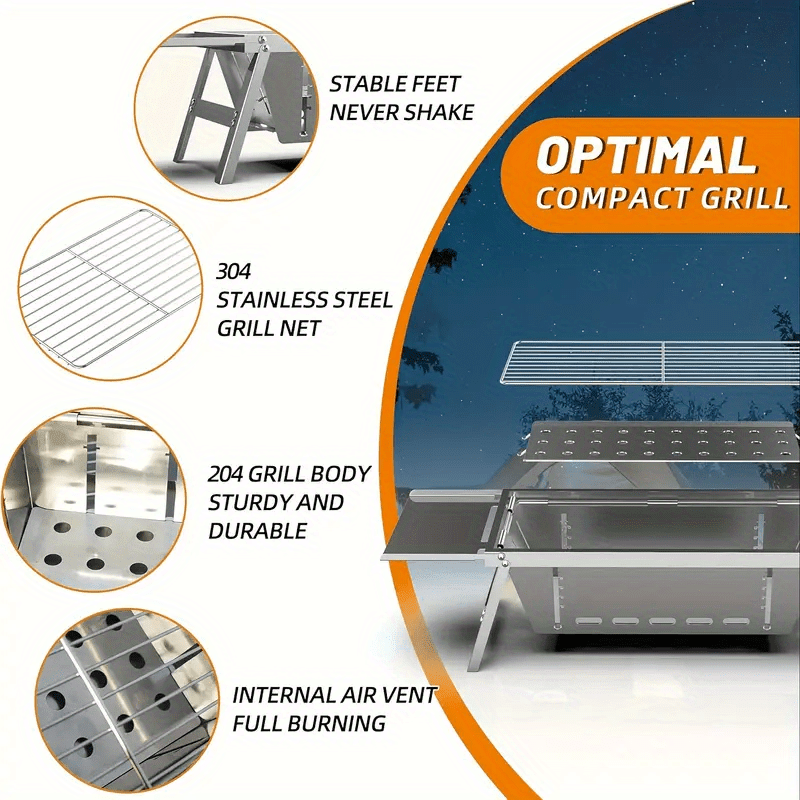 STABLE FEET
NEVER SHAKE

OPTIMAL
COMPACT GRILL

304
STAINLESS STEEL
GRILL NET

204 GRILL BODY
STURDY AND
DURABLE

INTERNAL AIR VENT
FULL BURNING