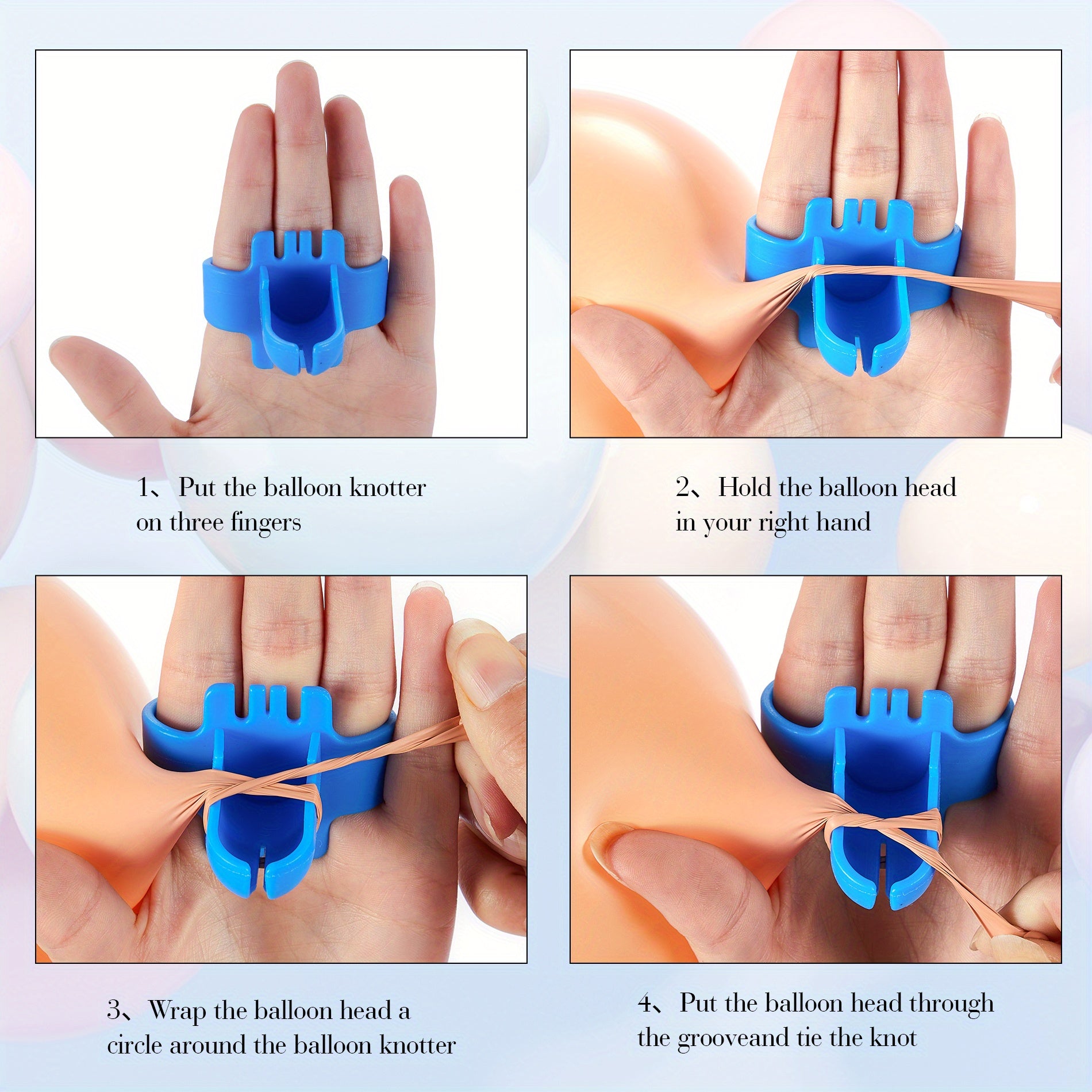 1、Put the balloon knotter on three fingers

2、Hold the balloon head in your right hand

3、Wrap the balloon head a circle around the balloon knotter

4、Put the balloon head through the grooveand tie the knot