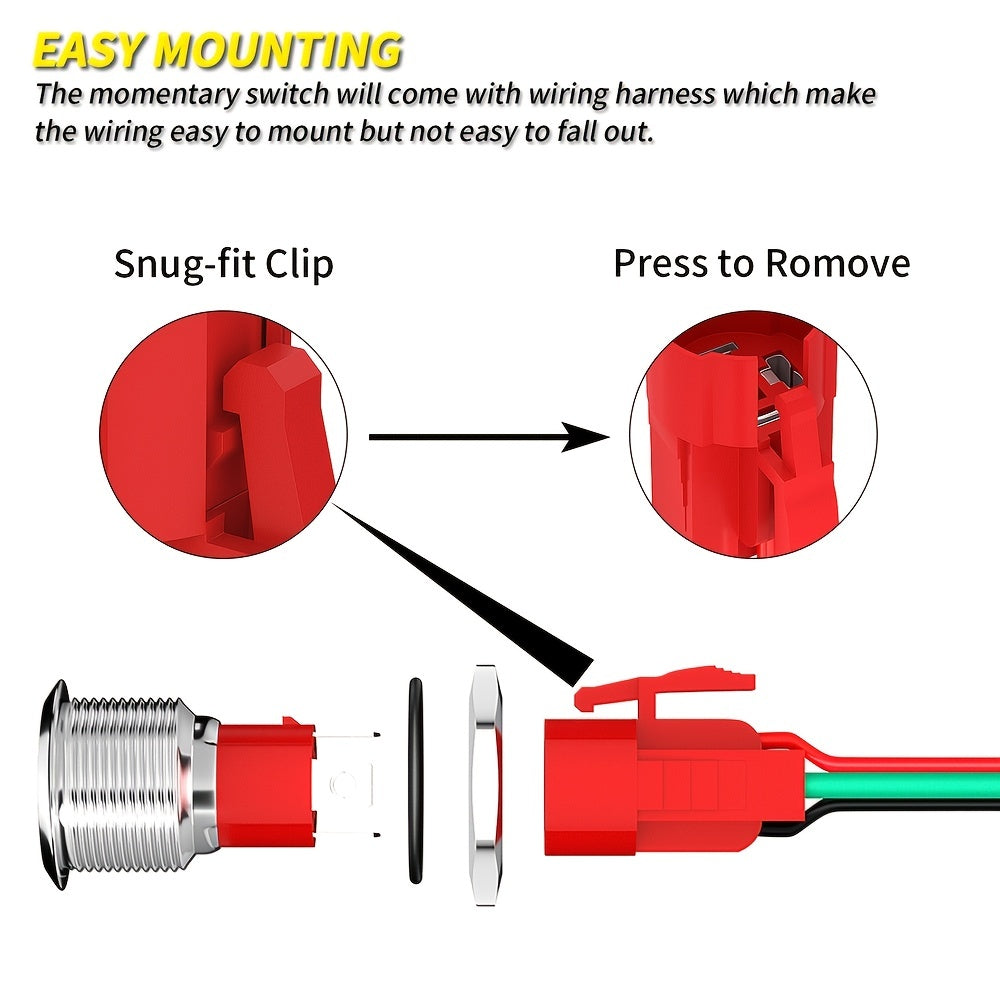 EASY MOUNTING
The momentary switch will come with wiring harness which make the wiring easy to mount but not easy to fall out.

Snug-fit Clip

Press to Romove