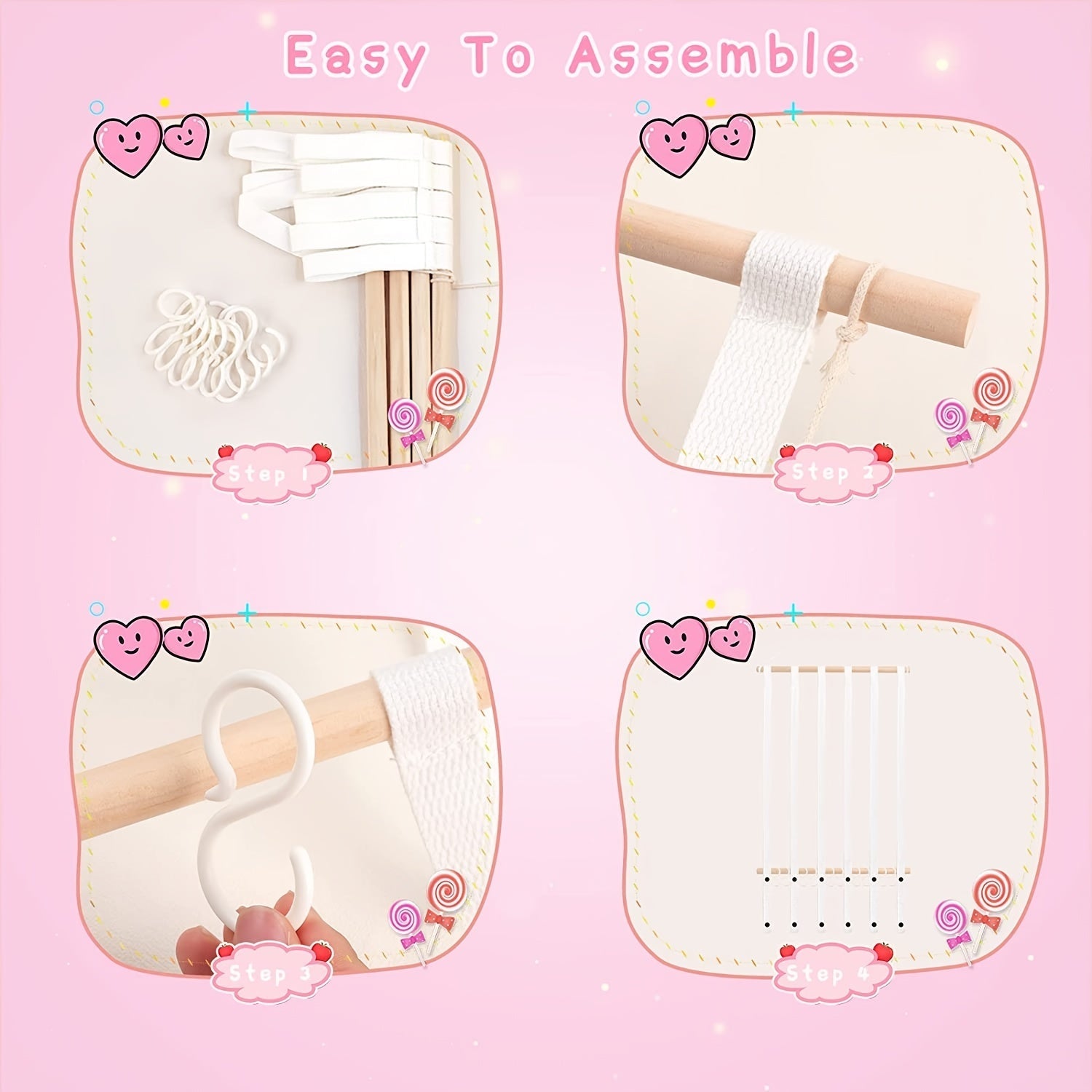 Easy To Assemble

Step 1

Step 2

Step 3

Step 4