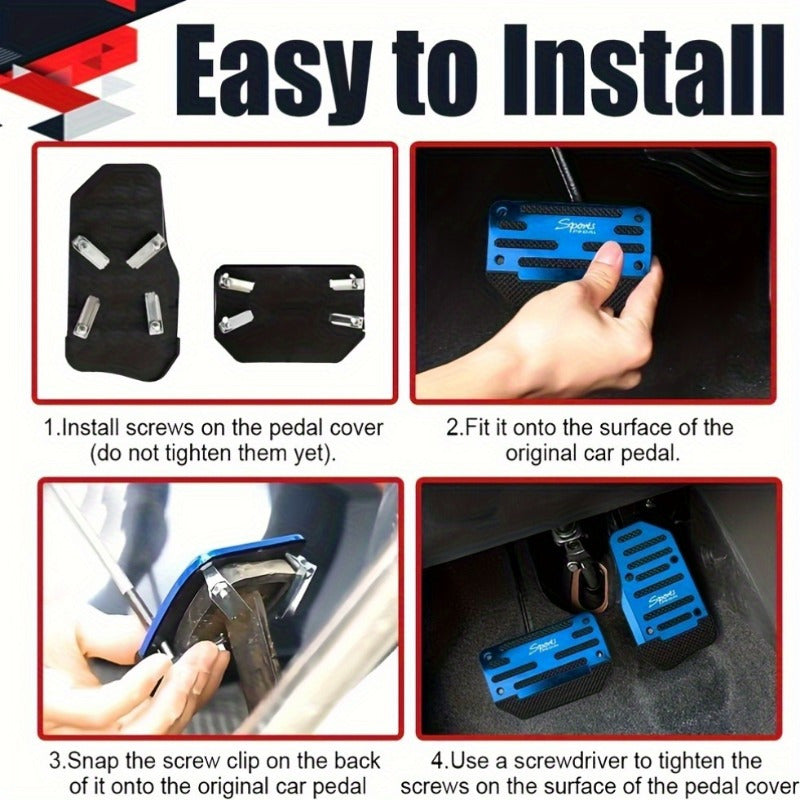 Easy to Install

Sports PEDAL

1.Install screws on the pedal cover (do not tighten them yet).

2.Fit it onto the surface of the original car pedal.

Sports PEDAL

Sports PEDAL

3.Snap the screw clip on the back of it onto the original car pedal

4.Use a screwdriver to tighten the screws on the surface of the pedal cover