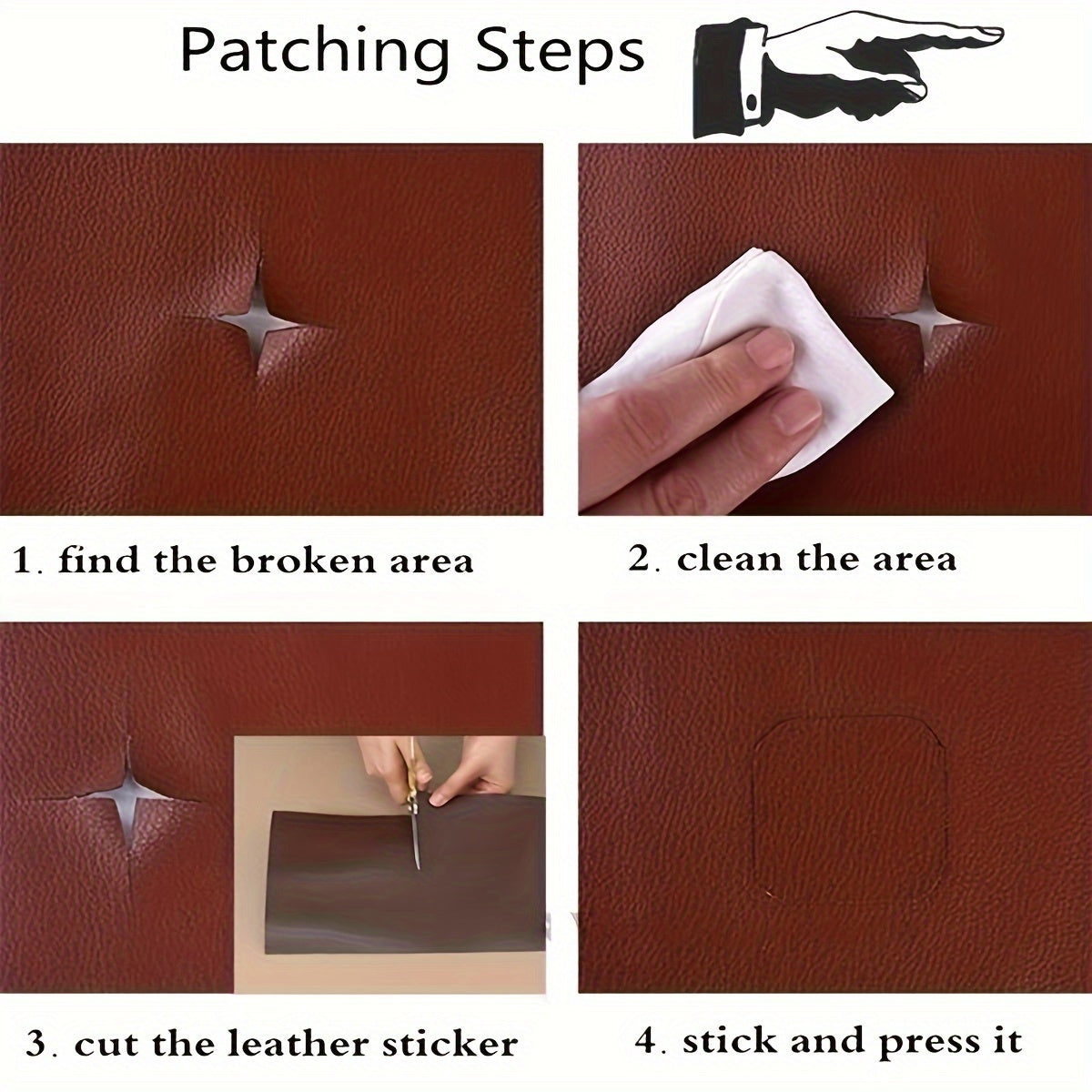 Patching Steps

1. find the broken area

2. clean the area

3. cut the leather sticker

4. stick and press it