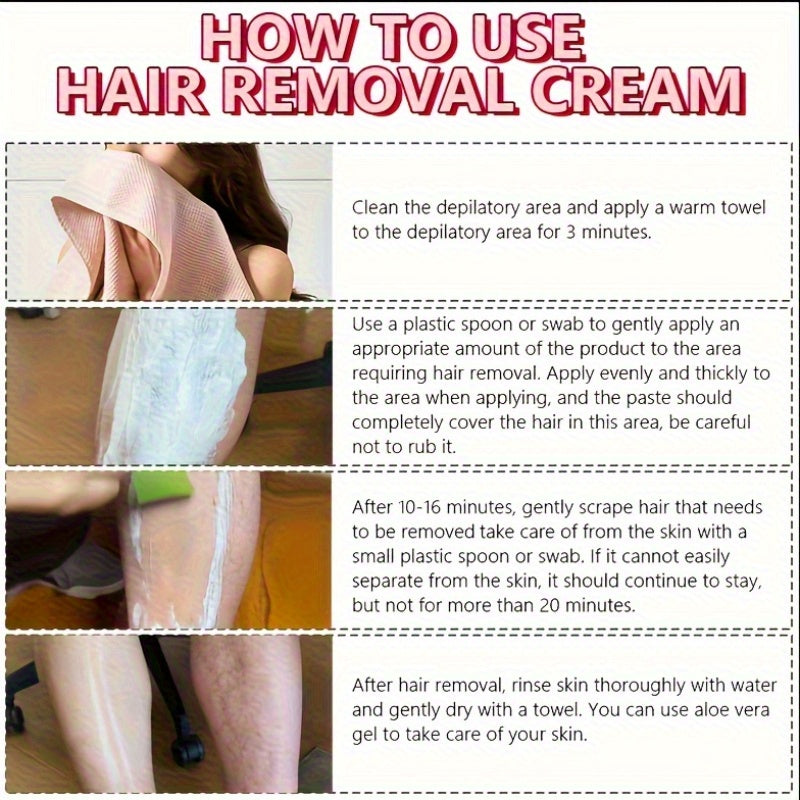 HOW TO USE
HAIR REMOVAL CREAM

Clean the depilatory area and apply a warm towel to the depilatory area for 3 minutes.

Use a plastic spoon or swab to gently apply an appropriate amount of the product to the area requiring hair removal. Apply evenly and thickly to the area when applying, and the paste should completely cover the hair in this area, be careful not to rub it.

After 10-16 minutes, gently scrape hair that needs to be removed take care of from the skin with a small plastic spoon or swab. If it cannot easily separate from the skin, it should continue to stay, but not for more than 20 minutes.

After hair removal, rinse skin thoroughly with water and gently dry with a towel. You can use aloe vera gel to take care of your skin.