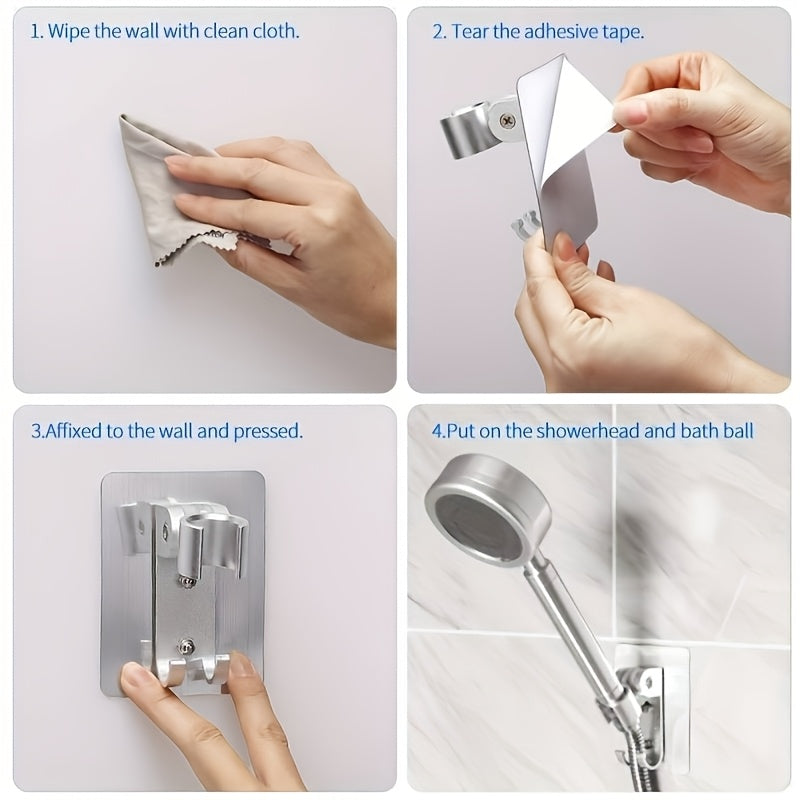 1. Wipe the wall with clean cloth.

2. Tear the adhesive tape.

3.Affixed to the wall and pressed.

4.Put on the showerhead and bath ball