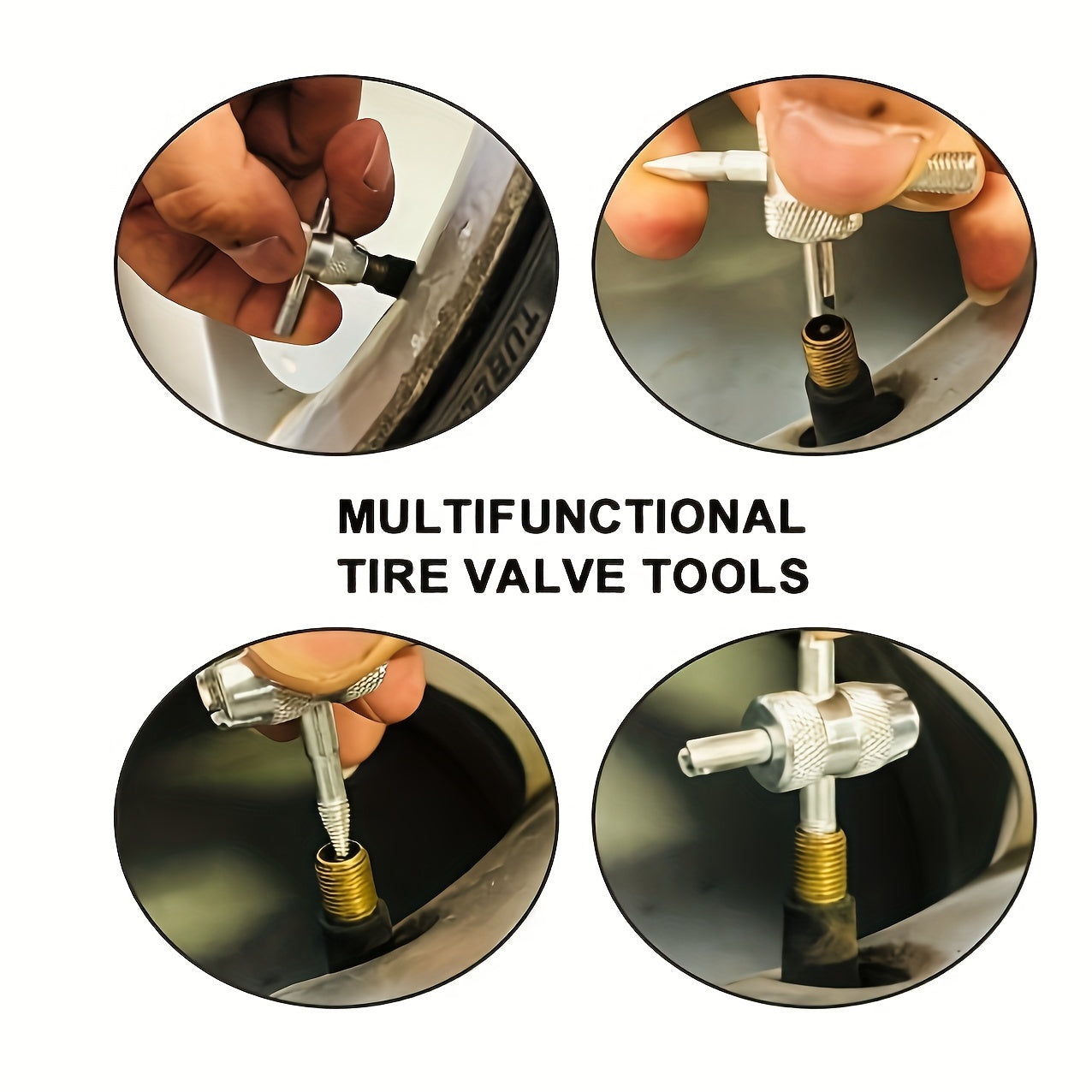 MULTIFUNCTIONAL TIRE VALVE TOOLS