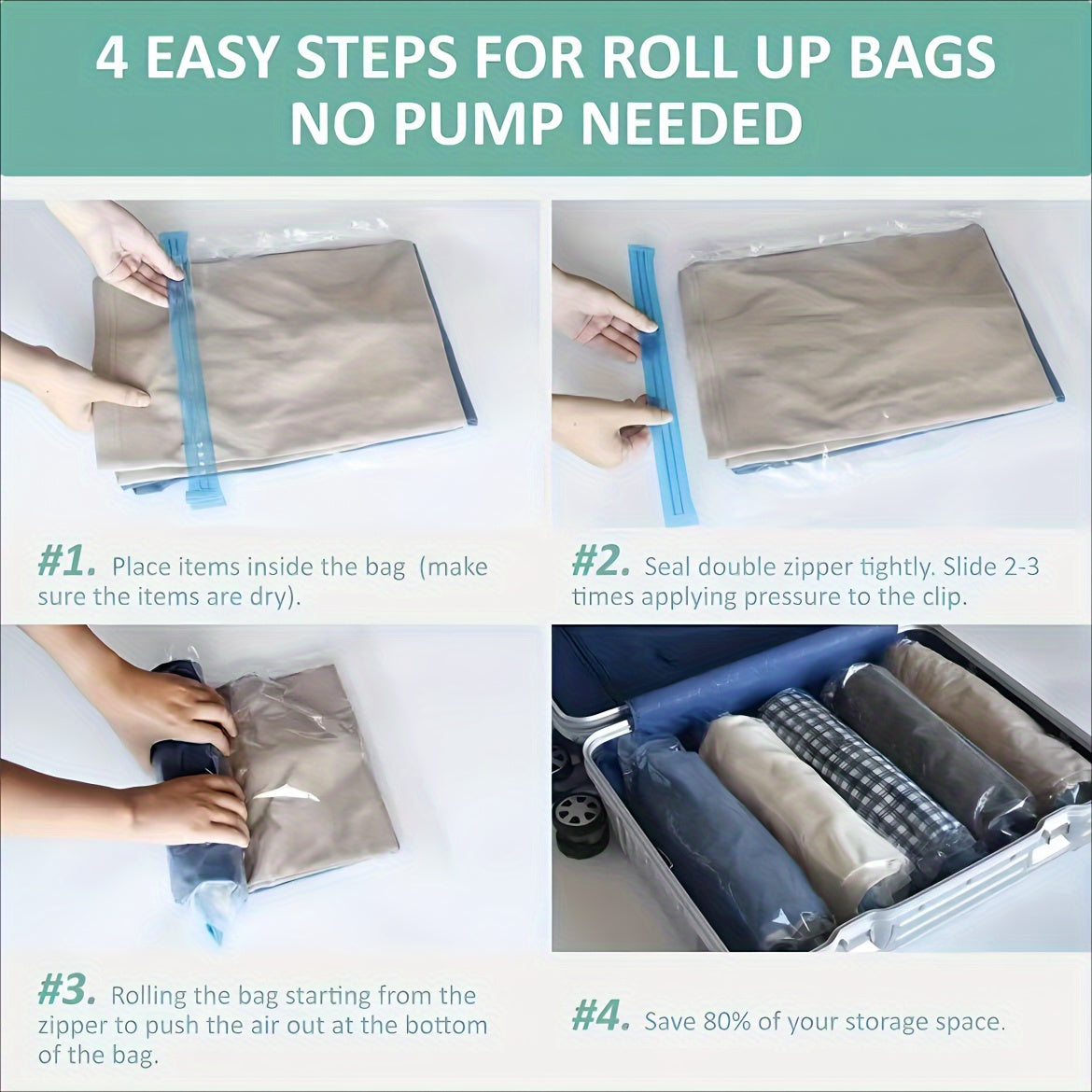 4 EASY STEPS FOR ROLL UP BAGS
NO PUMP NEEDED

#1. Place items inside the bag (make sure the items are dry).

#2. Seal double zipper tightly. Slide 2-3 times applying pressure to the clip.

#3. Rolling the bag starting from the zipper to push the air out at the bottom of the bag.

#4. Save 80% of your storage space.