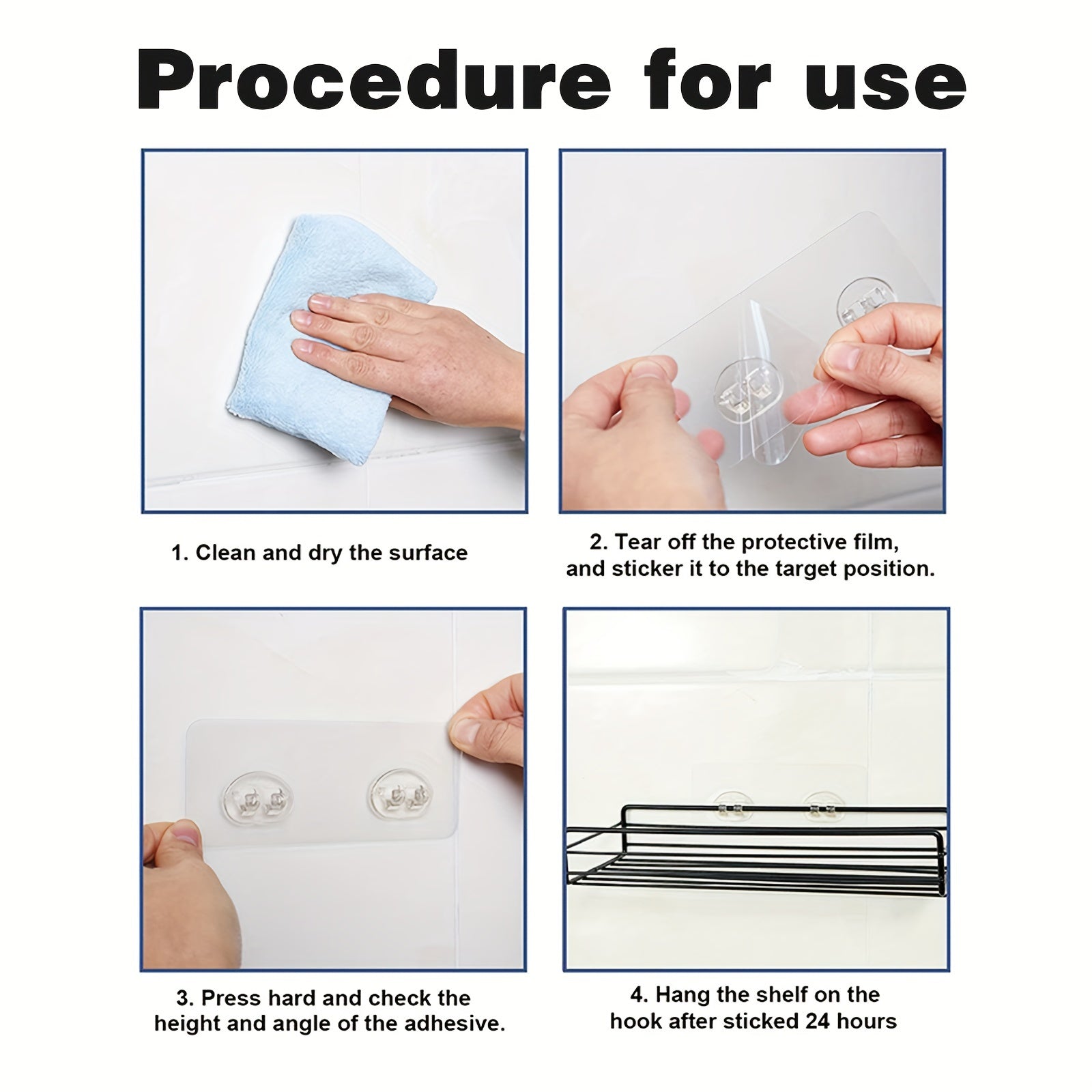 Procedure for use

1. Clean and dry the surface

2. Tear off the protective film, and sticker it to the target position.

3. Press hard and check the height and angle of the adhesive.

4. Hang the shelf on the hook after sticked 24 hours