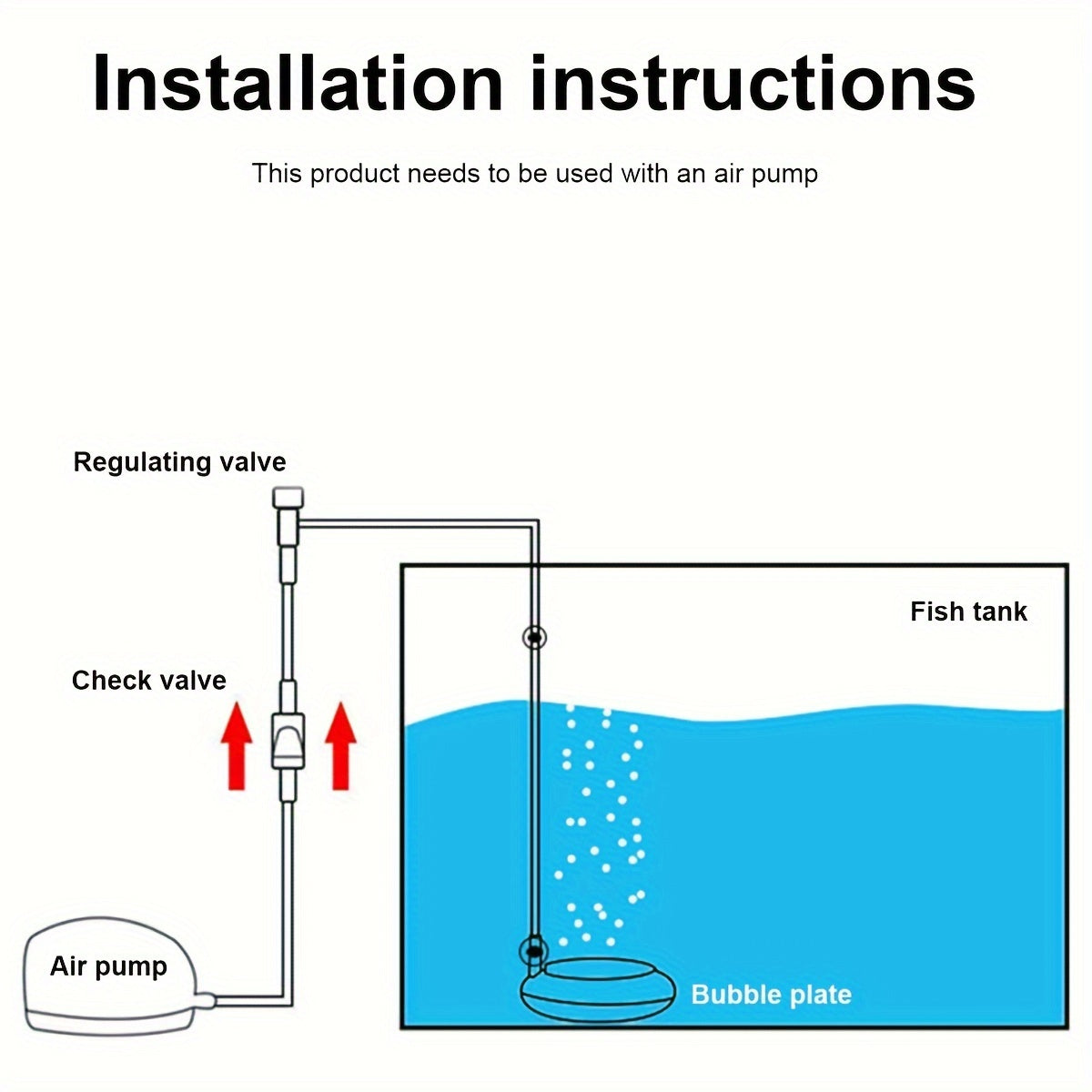 Installation instructions

This product needs to be used with an air pump

Regulating valve

Fish tank

Check valve

Air pump

Bubble plate