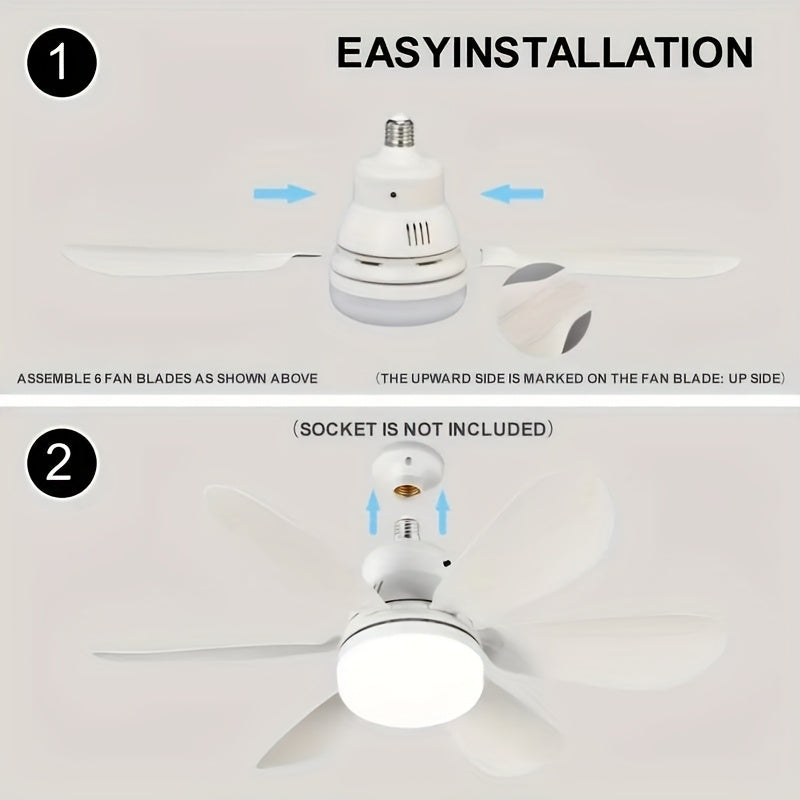 1

EASYINSTALLATION

ASSEMBLE 6 FAN BLADES AS SHOWN ABOVE

(THE UPWARD SIDE IS MARKED ON THE FAN BLADE: UP SIDE)

2

(SOCKET IS NOT INCLUDED)