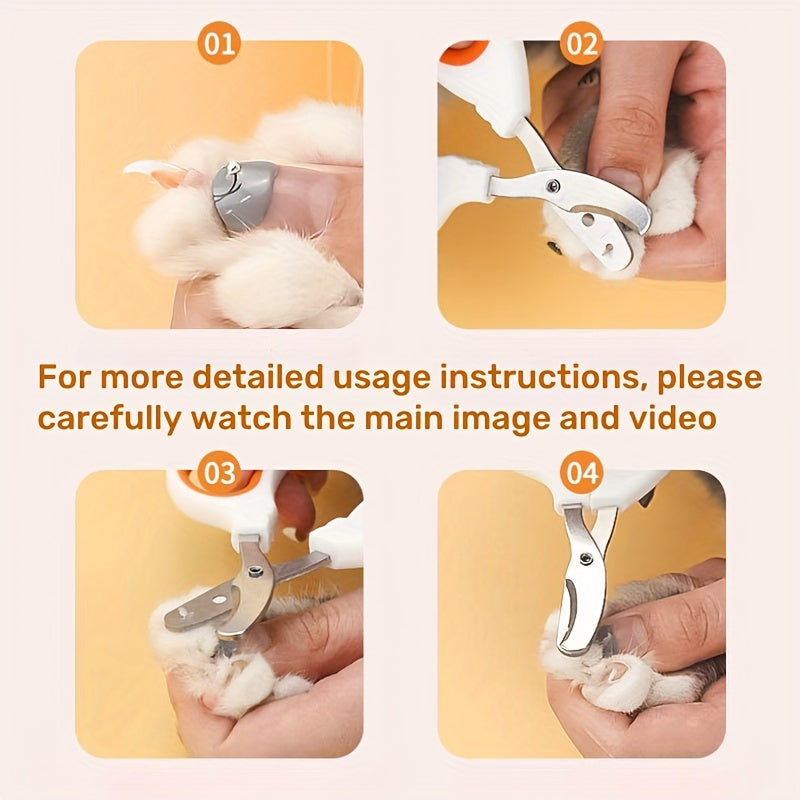 01

02

For more detailed usage instructions, please carefully watch the main image and video

03

04