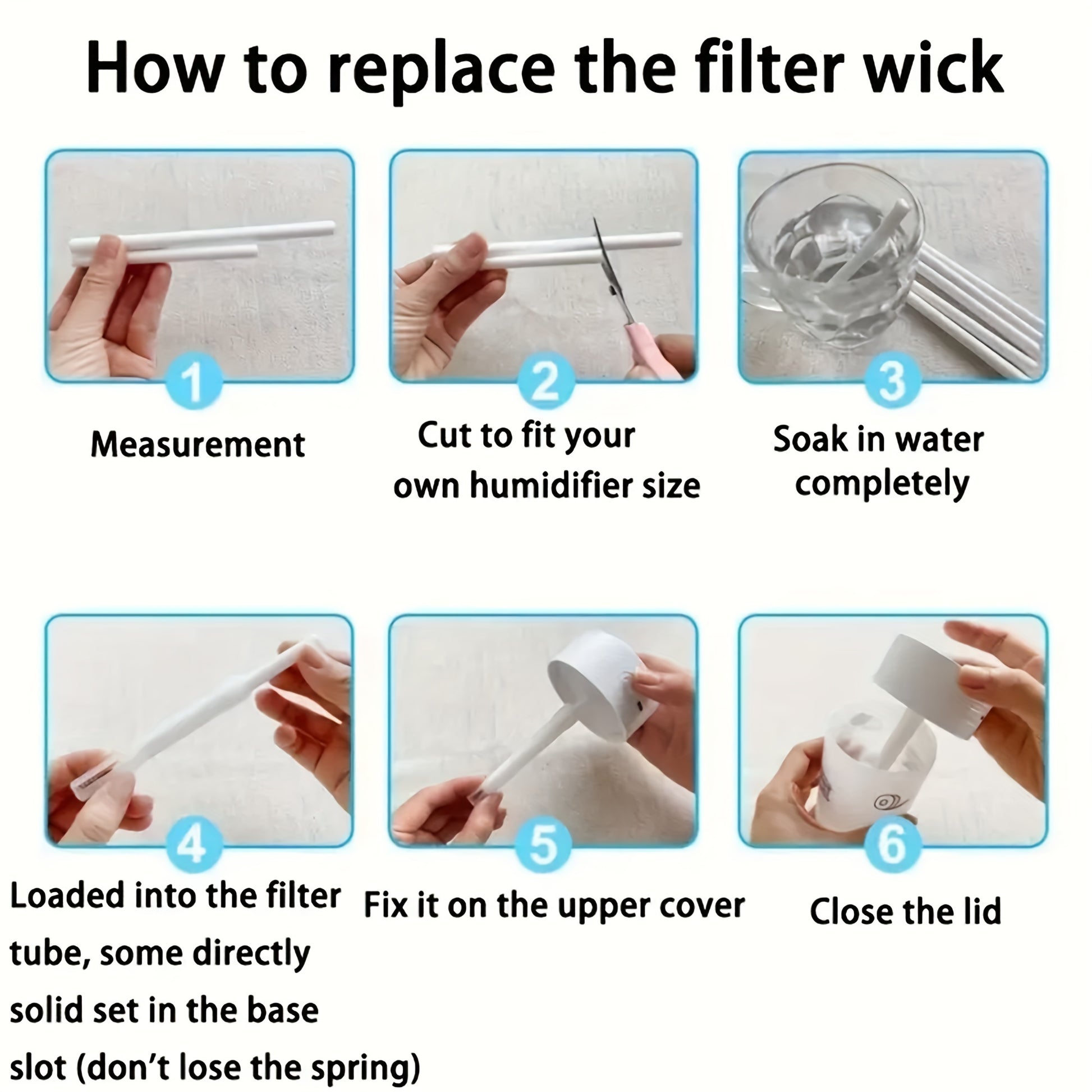 How to replace the filter wick

1

Measurement

2

Cut to fit your own humidifier size

3

Soak in water completely

4

Loaded into the filter tube, some directly solid set in the base slot (don't lose the spring)

5

Fix it on the upper cover

6

Close the lid