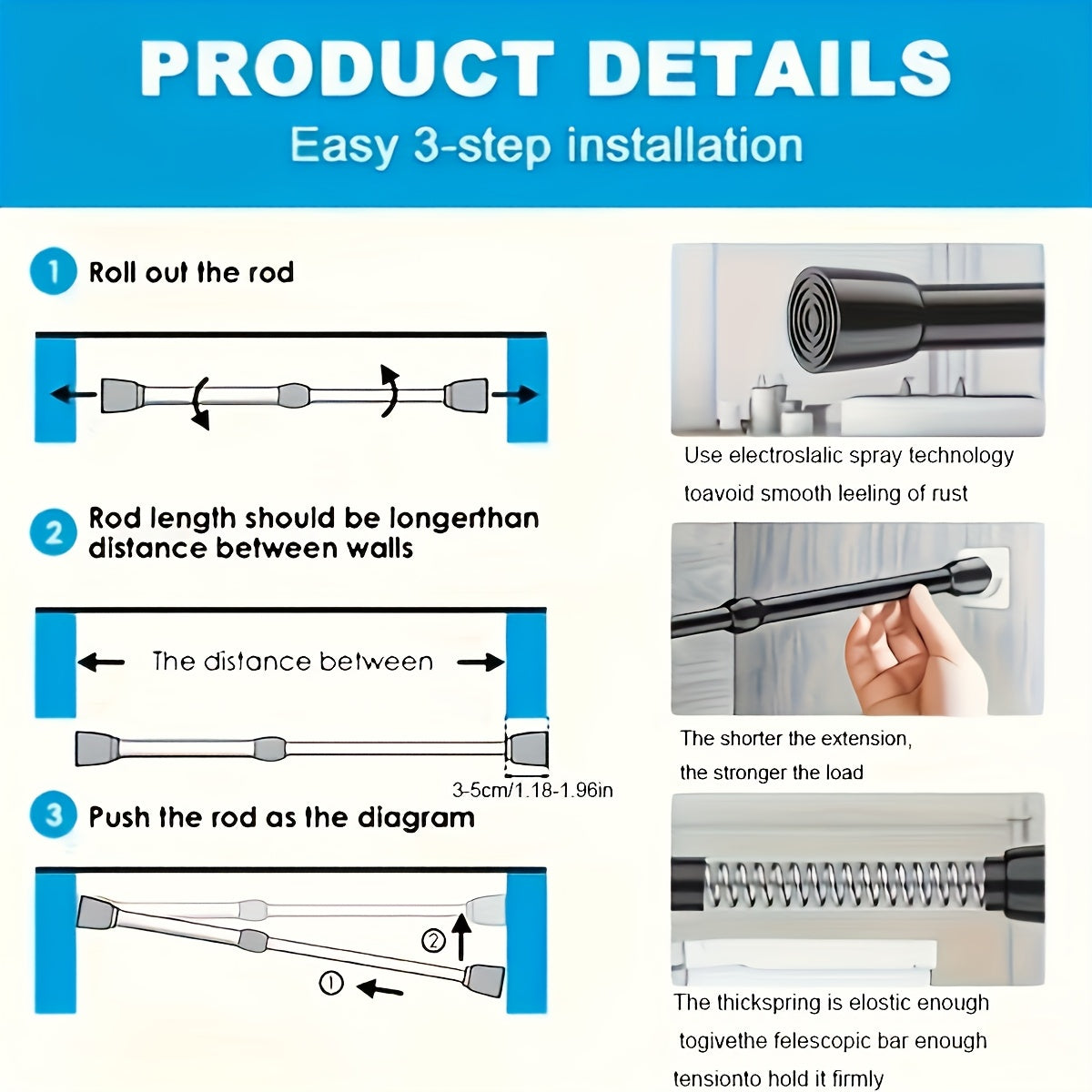 PRODUCT DETAILS
Easy 3-step installation

1 Roll out the rod

2 Rod length should be longerthan distance between walls

The distance between

3-5cm/1.18-1.96in

3 Push the rod as the diagram

② ①

Use electroslalic spray technology toavoid smooth leeling of rust

The shorter the extension, the stronger the load

The thickspring is elostic enough togivethe felescopic bar enough tensionto hold it firmly