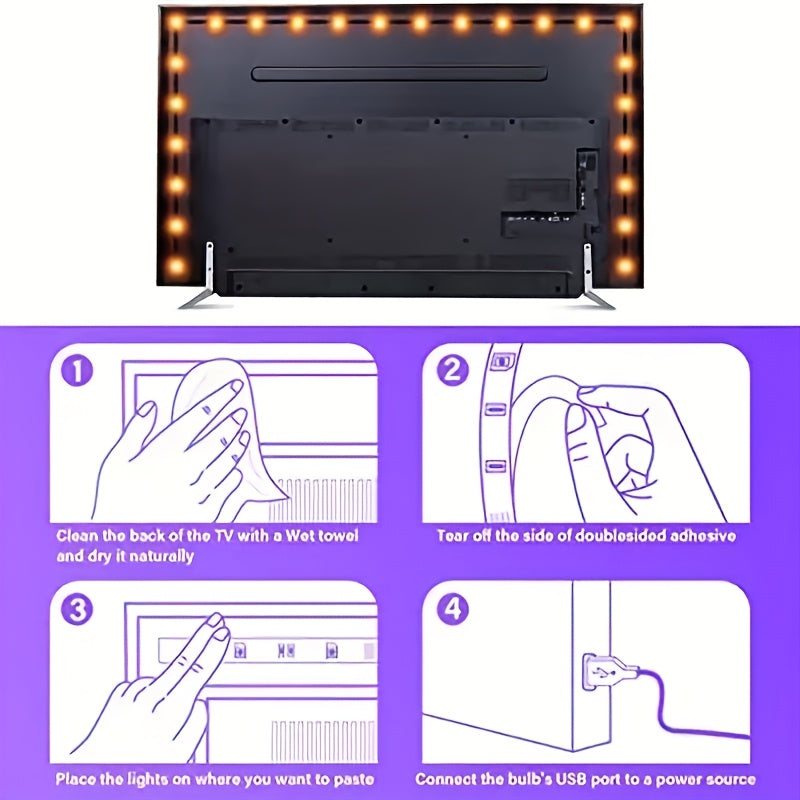 1

Clean the back of the TV with a Wet towel and dry it naturally

2

Tear off the side of doublesided adhesive

3

Place the lights on where you want to paste

4

Connect the bulb's USB port to a power source