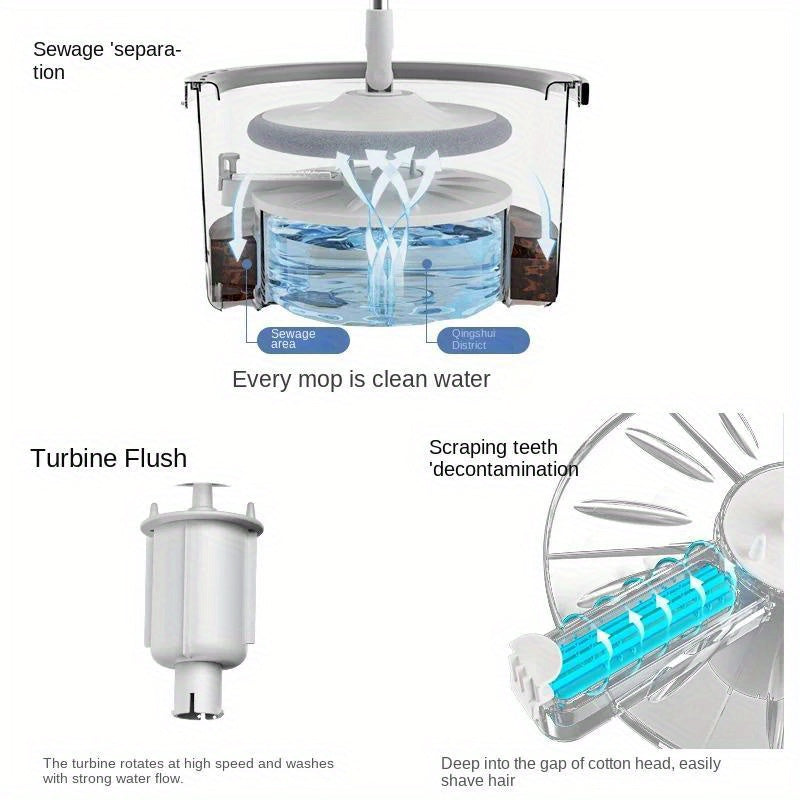 Sewage 'separation

Sewage area

Qingshui District

Every mop is clean water

Turbine Flush

Scraping teeth 'decontamination

The turbine rotates at high speed and washes with strong water flow.

Deep into the gap of cotton head, easily shave hair