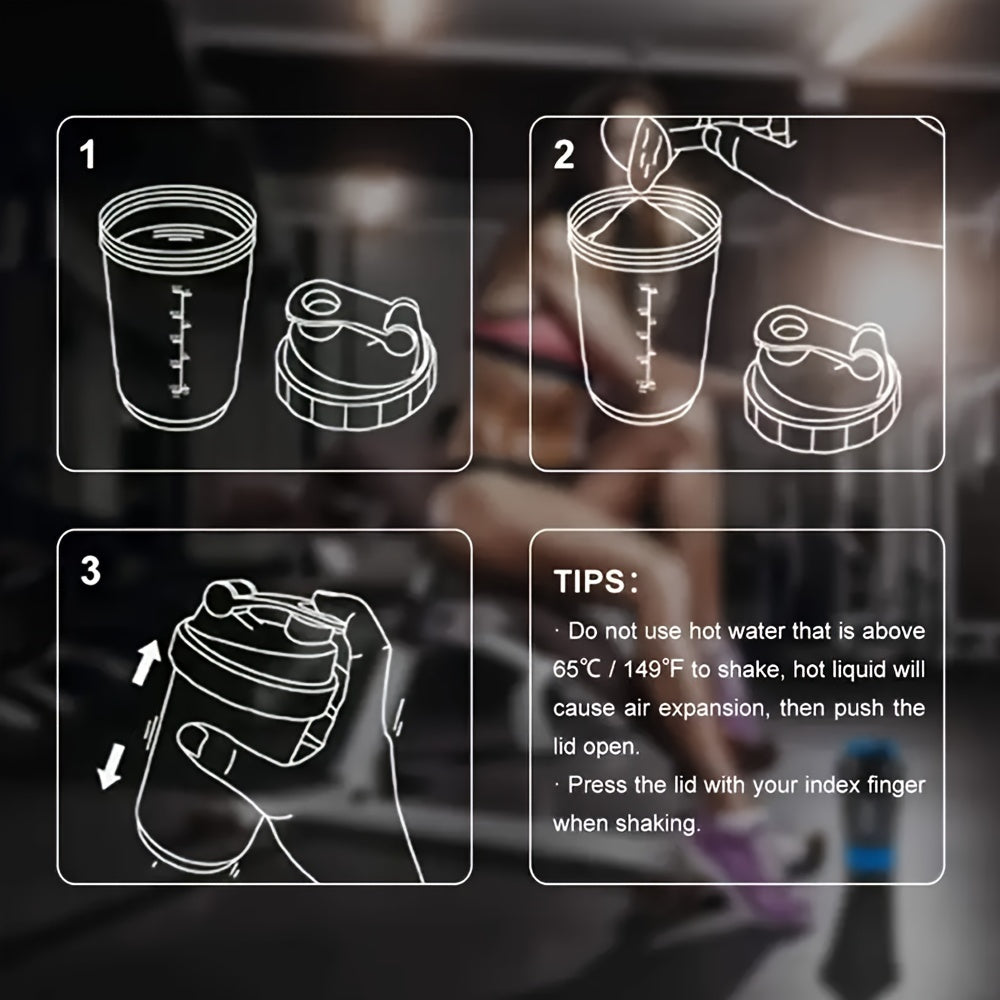 1

2

3

TIPS:

· Do not use hot water that is above 65℃ / 149°F to shake, hot liquid will cause air expansion, then push the lid open.

· Press the lid with your index finger when shaking.