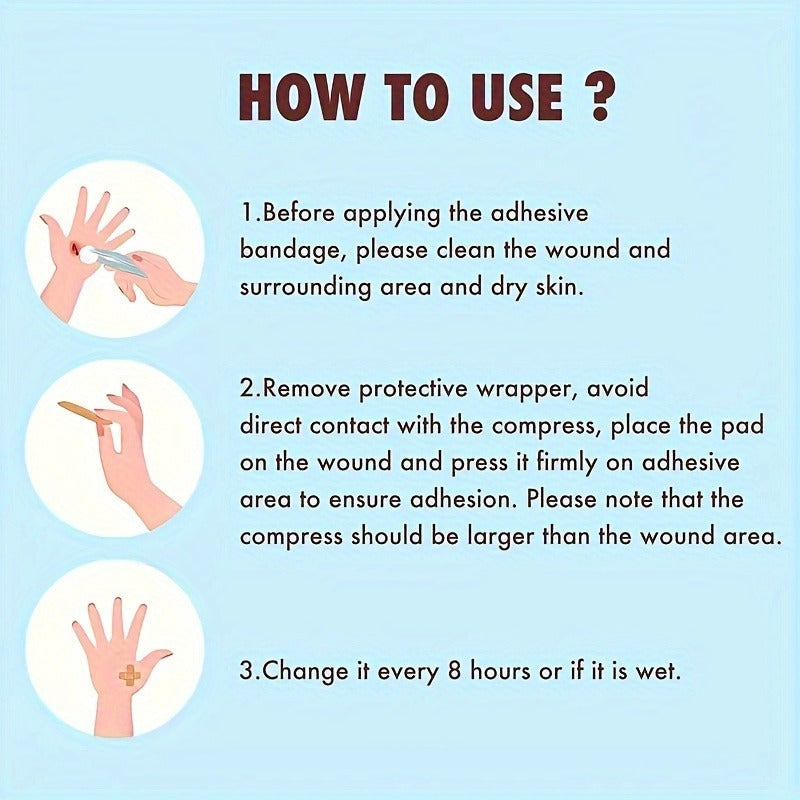 HOW TO USE ?

1.Before applying the adhesive bandage, please clean the wound and surrounding area and dry skin.

2.Remove protective wrapper, avoid direct contact with the compress, place the pad on the wound and press it firmly on adhesive area to ensure adhesion. Please note that the compress should be larger than the wound area.

3.Change it every 8 hours or if it is wet.