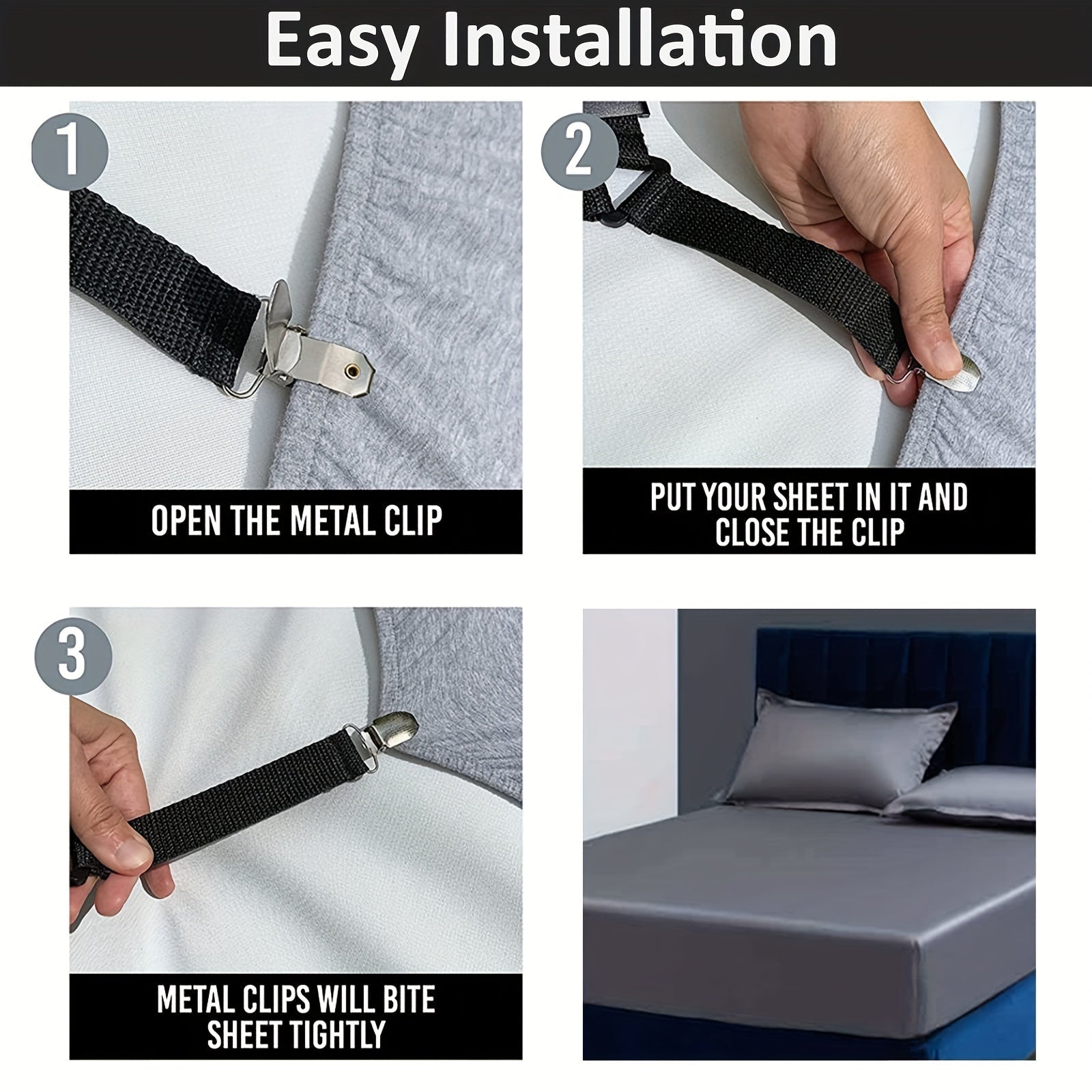 Easy Installation

1

OPEN THE METAL CLIP

2

PUT YOUR SHEET IN IT AND CLOSE THE CLIP

3

METAL CLIPS WILL BITE SHEET TIGHTLY