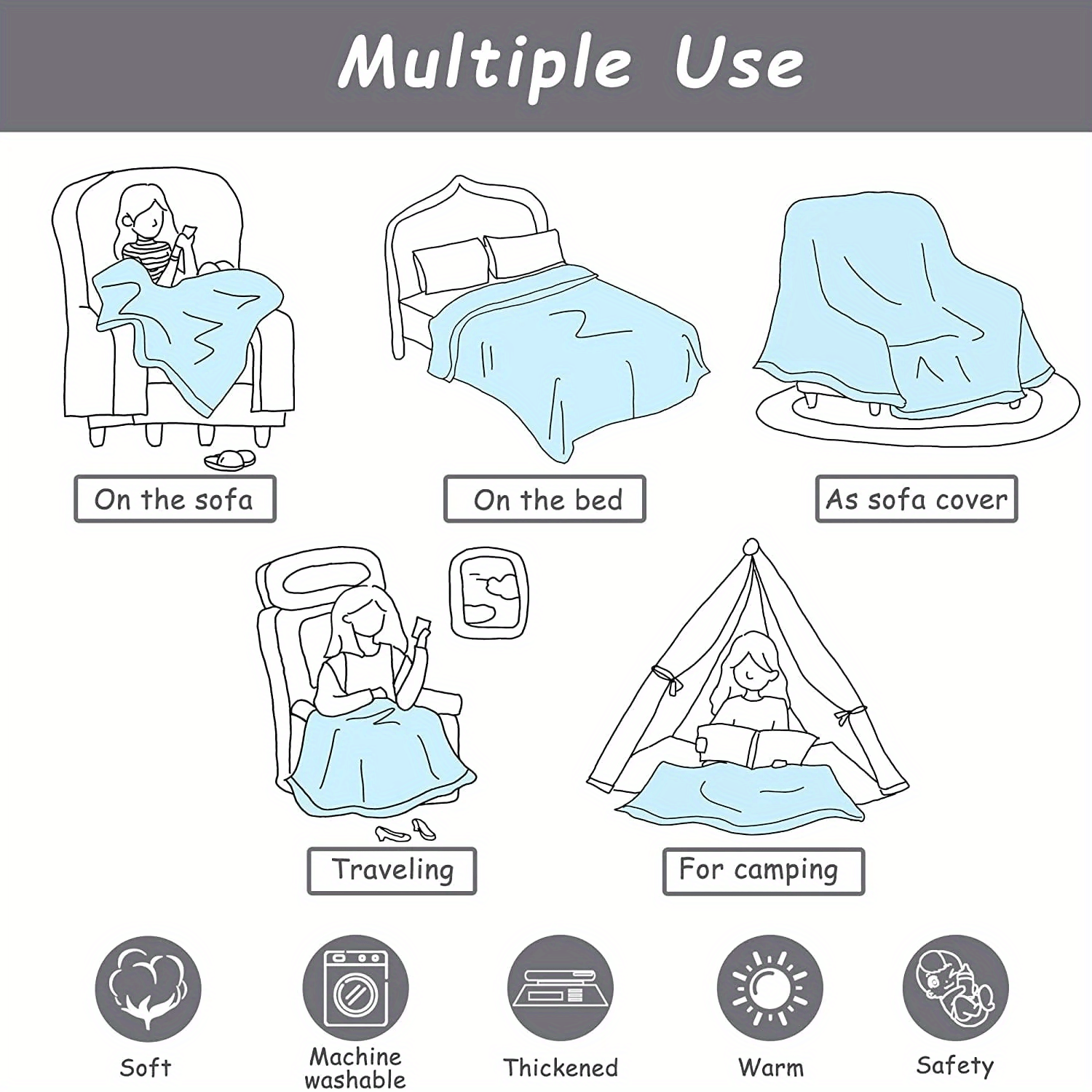 Multiple Use

On the sofa

On the bed

As sofa cover

Traveling

For camping

Soft

Machine washable

Thickened

Warm

Safety