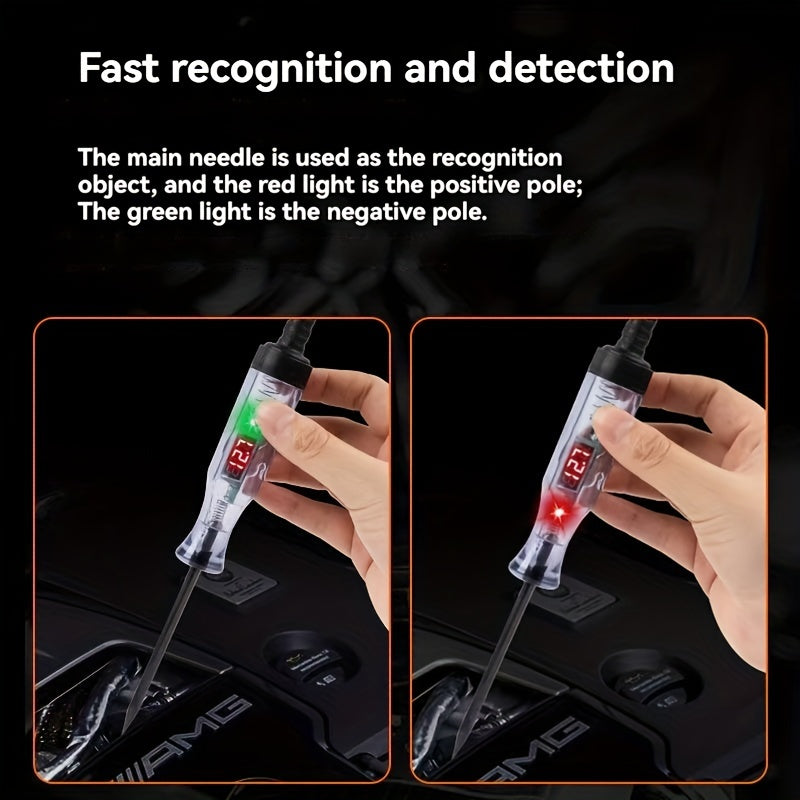 Fast recognition and detection

The main needle is used as the recognition object, and the red light is the positive pole; The green light is the negative pole.

12.1

AMG

12.1

AMG