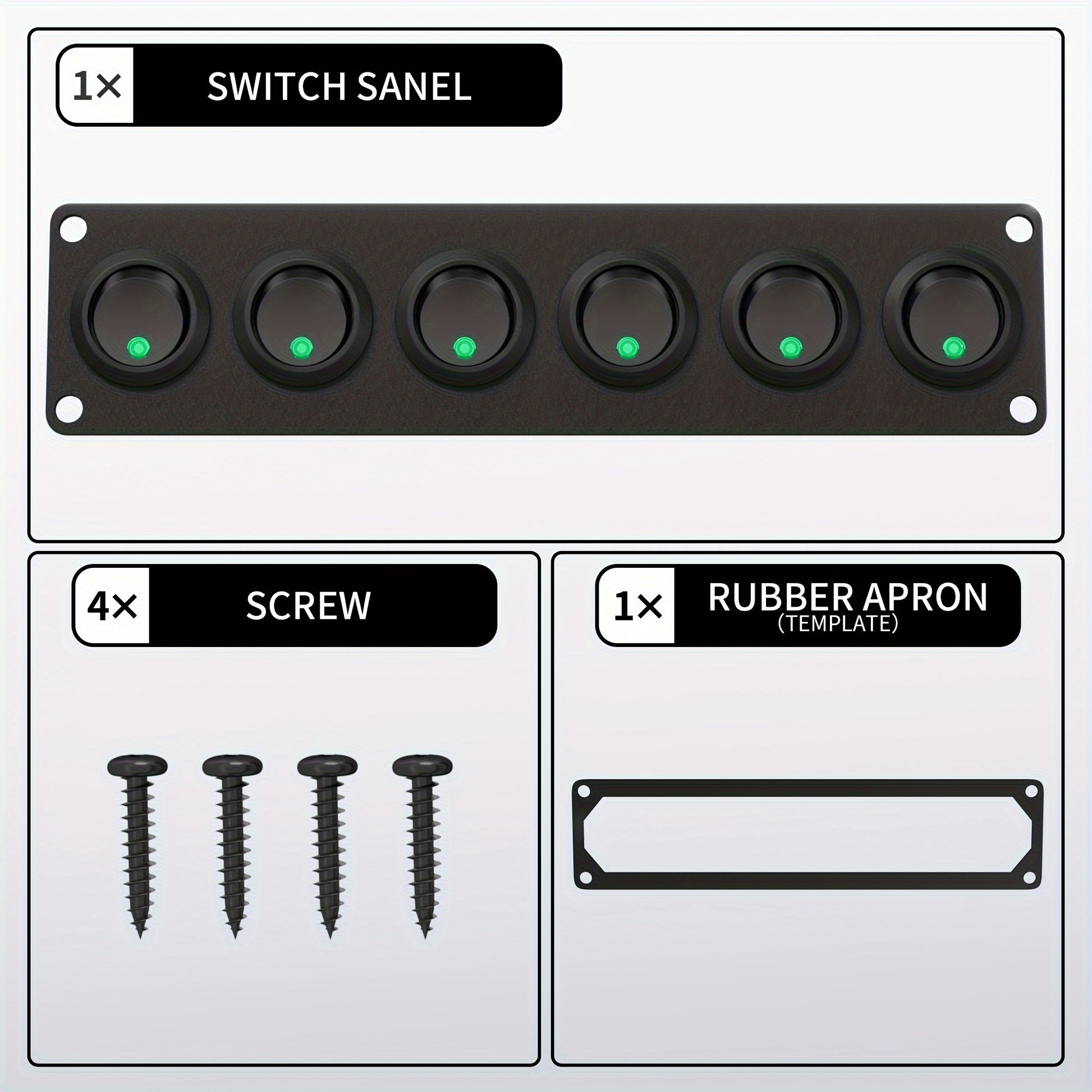 1× SWITCH SANEL

4× SCREW

1× RUBBER APRON (TEMPLATE)