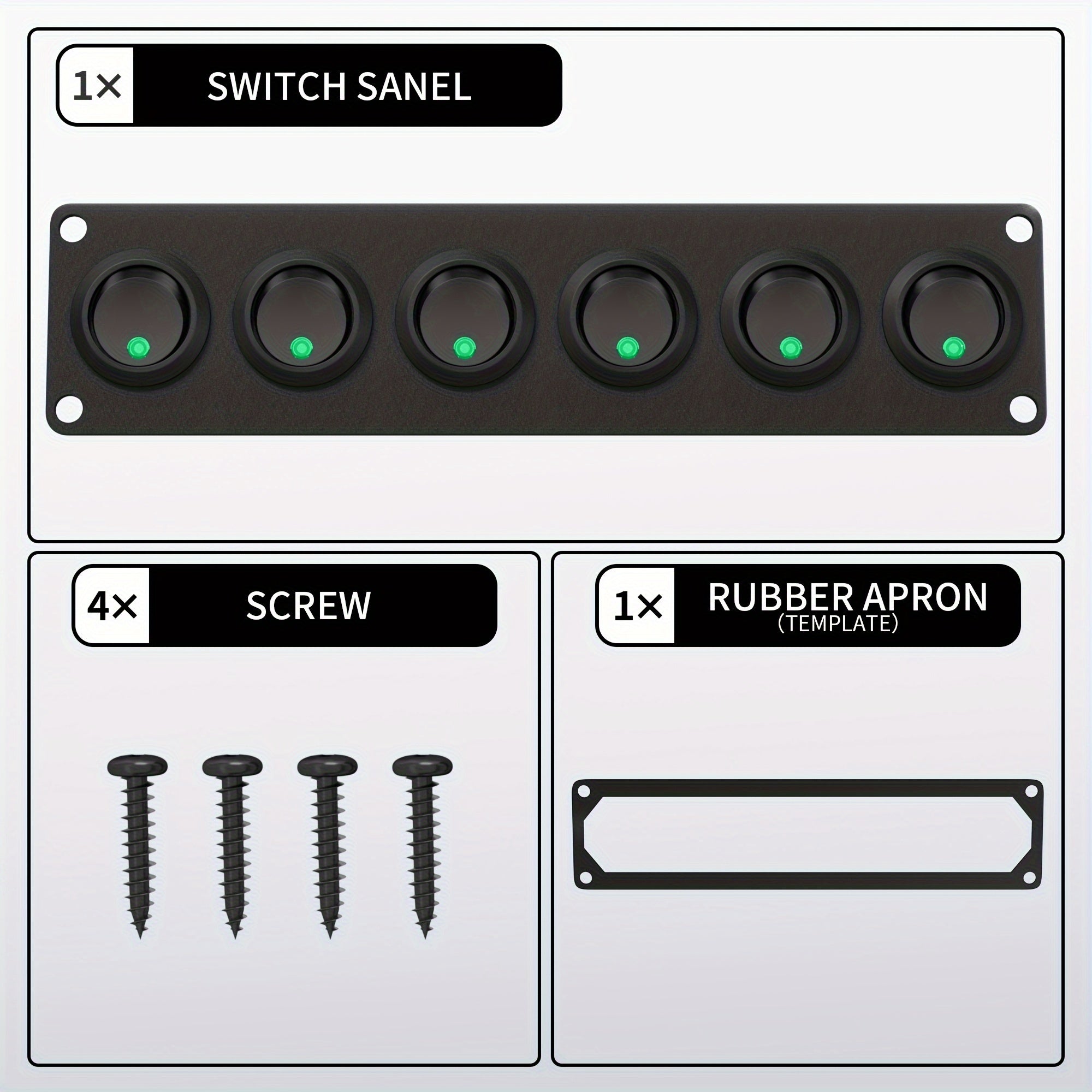 1× SWITCH SANEL

4× SCREW

1× RUBBER APRON (TEMPLATE)