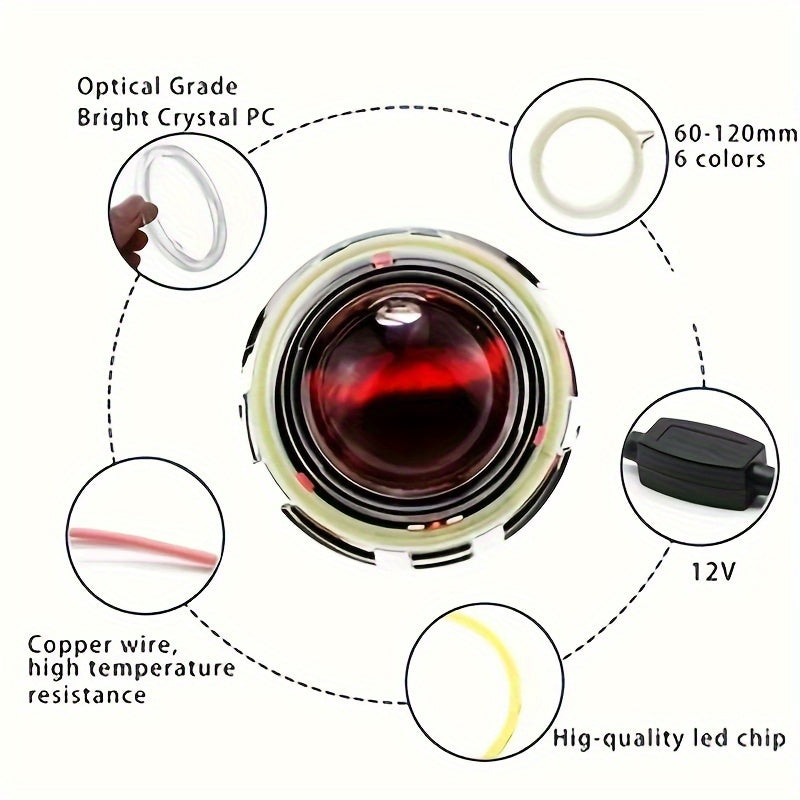 Optical Grade
Bright Crystal PC

60-120mm
6 colors

12V

Copper wire,
high temperature
resistance

Hig-quality led chip