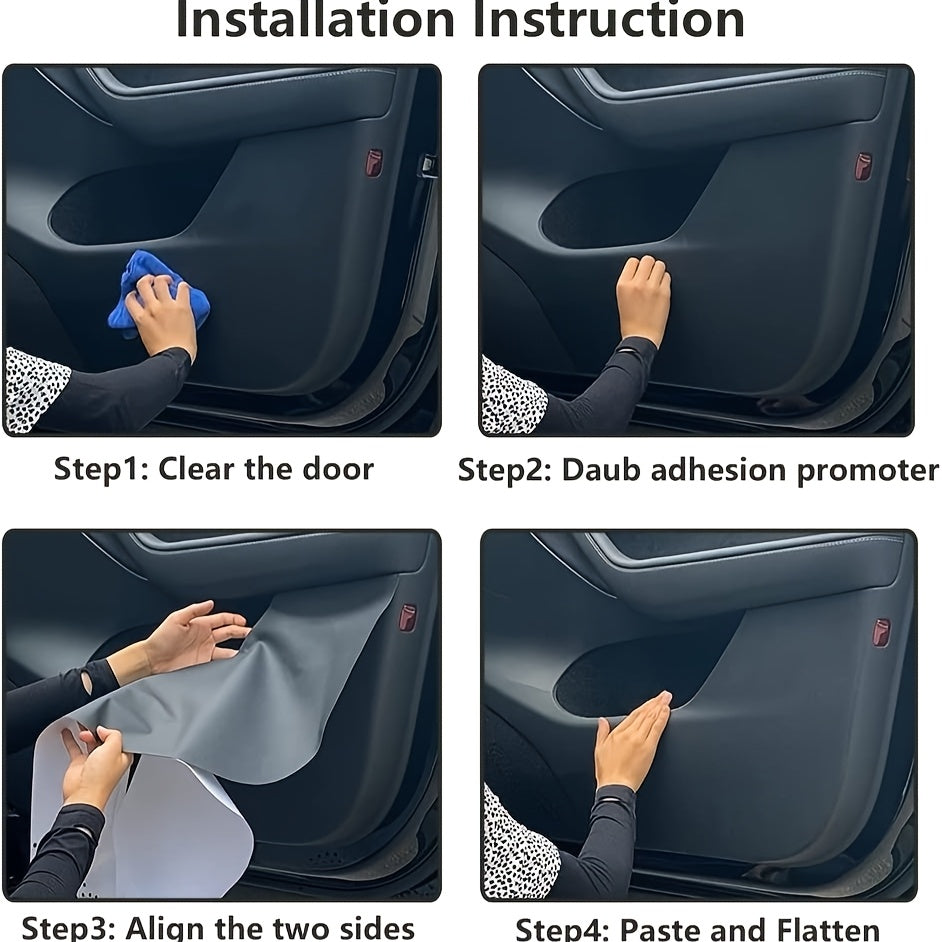 Installation Instruction

Step1: Clear the door

Step2: Daub adhesion promoter

Step3: Align the two sides

Step4: Paste and Flatten