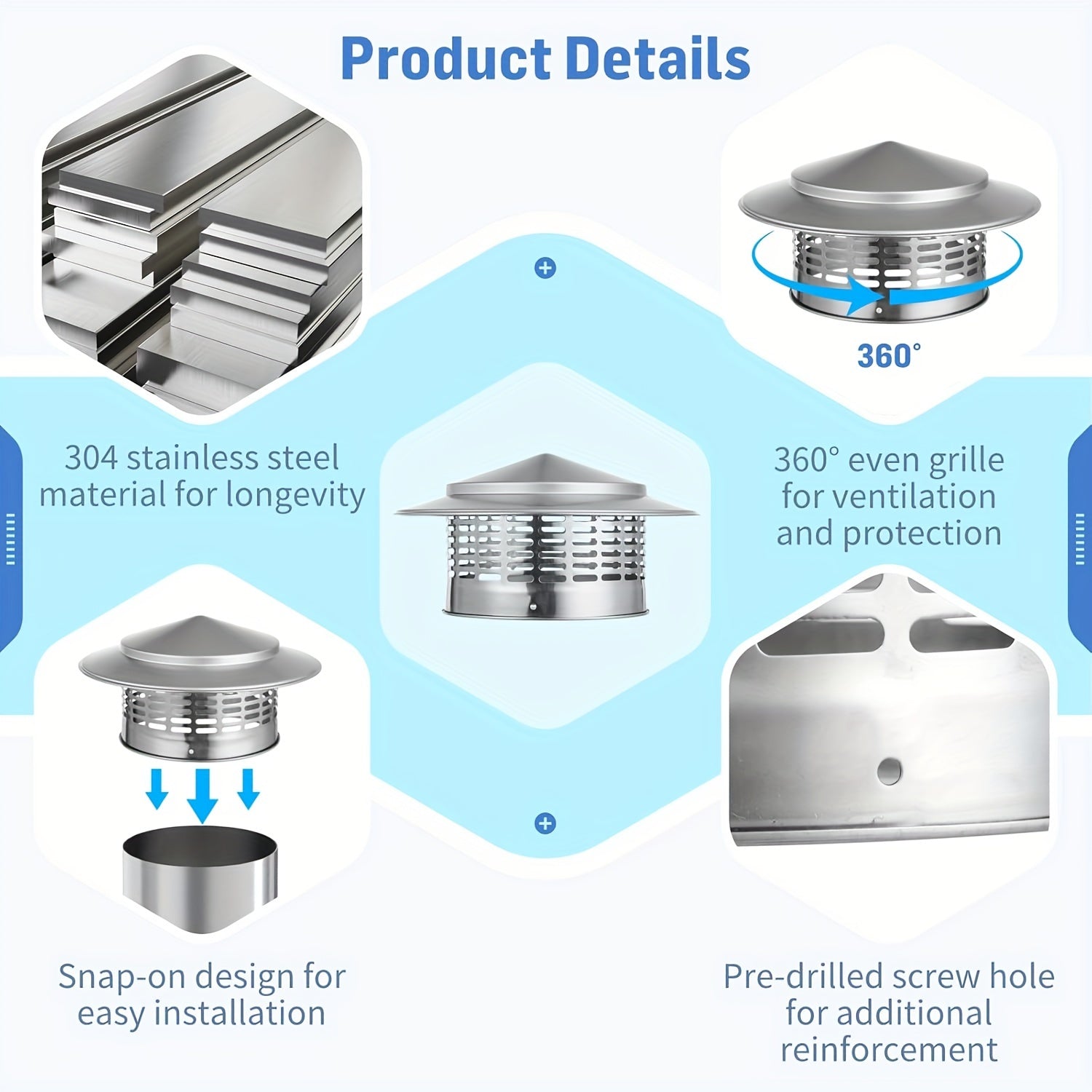 Product Details

360°

304 stainless steel material for longevity

360° even grille for ventilation and protection

Snap-on design for easy installation

Pre-drilled screw hole for additional reinforcement