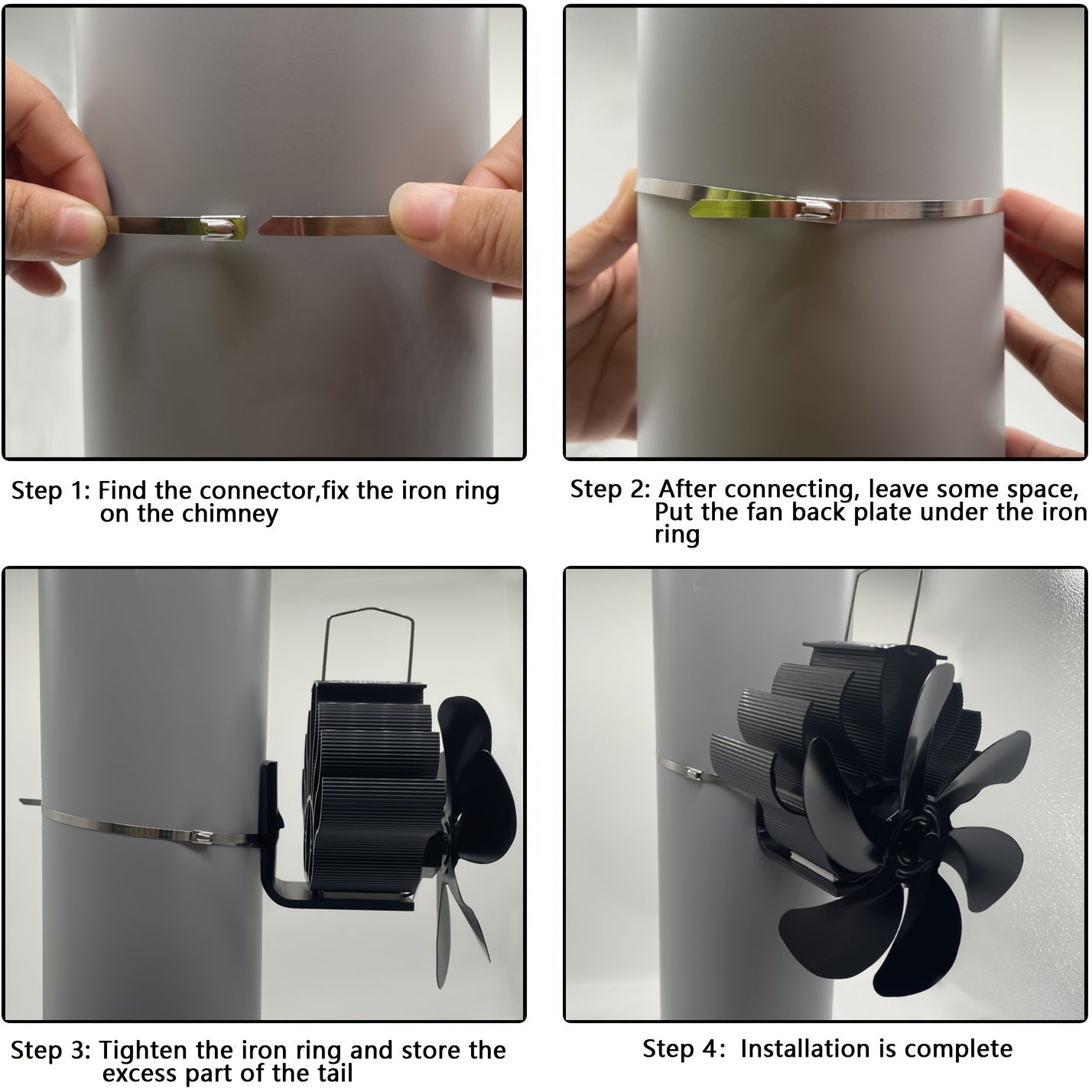 Step 1: Find the connector,fix the iron ring on the chimney

Step 2: After connecting, leave some space, Put the fan back plate under the iron ring

Step 3: Tighten the iron ring and store the excess part of the tail

Step 4: Installation is complete