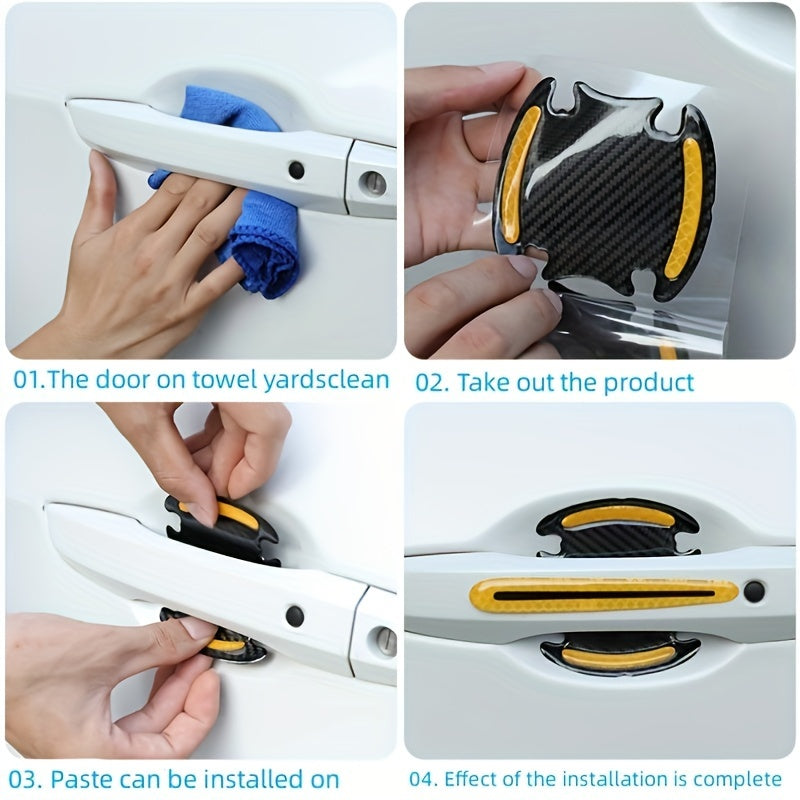 01.The door on towel yardsclean

02. Take out the product

03. Paste can be installed on

04. Effect of the installation is complete