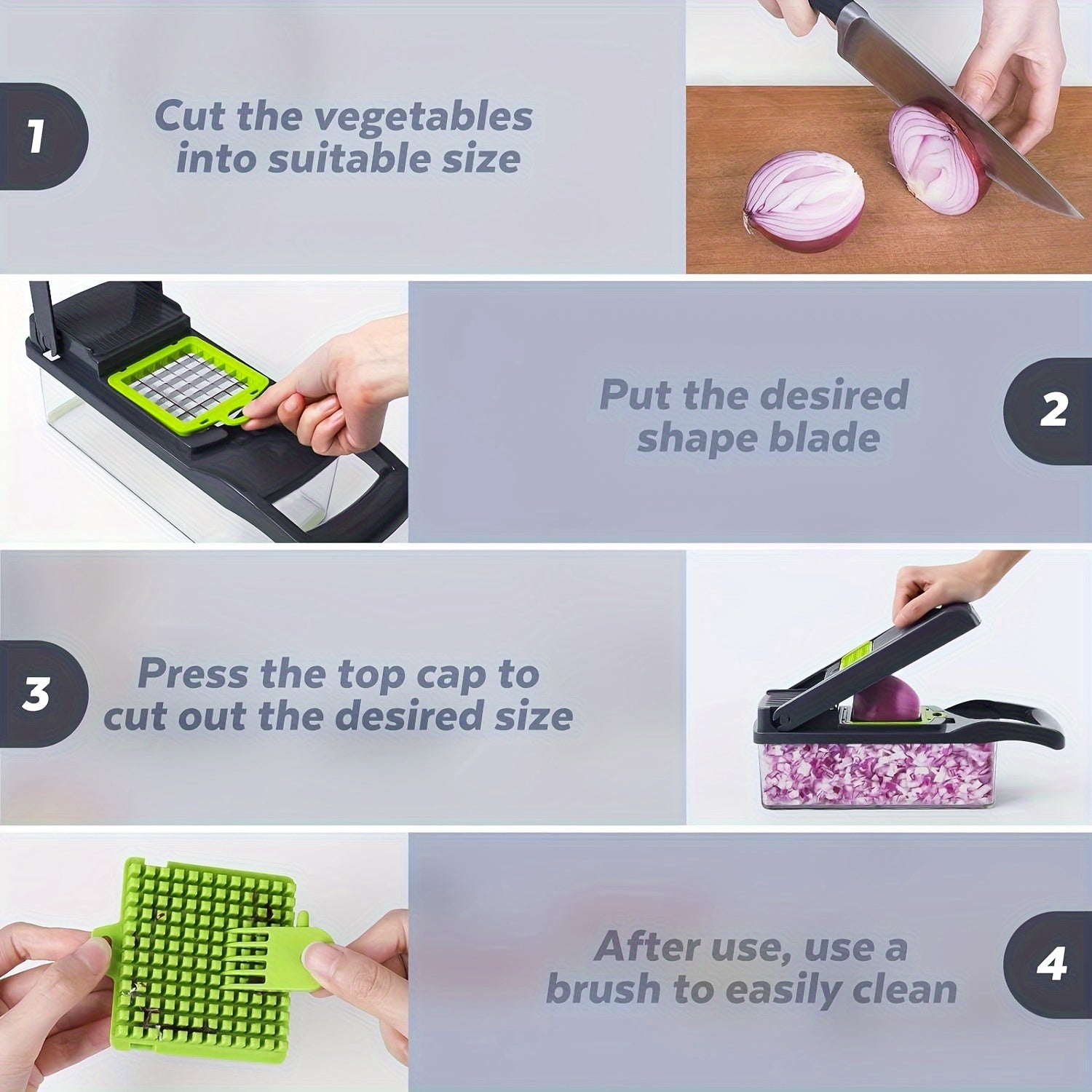 1

Cut the vegetables into suitable size

Put the desired shape blade

2

3

Press the top cap to cut out the desired size

After use, use a brush to easily clean

4