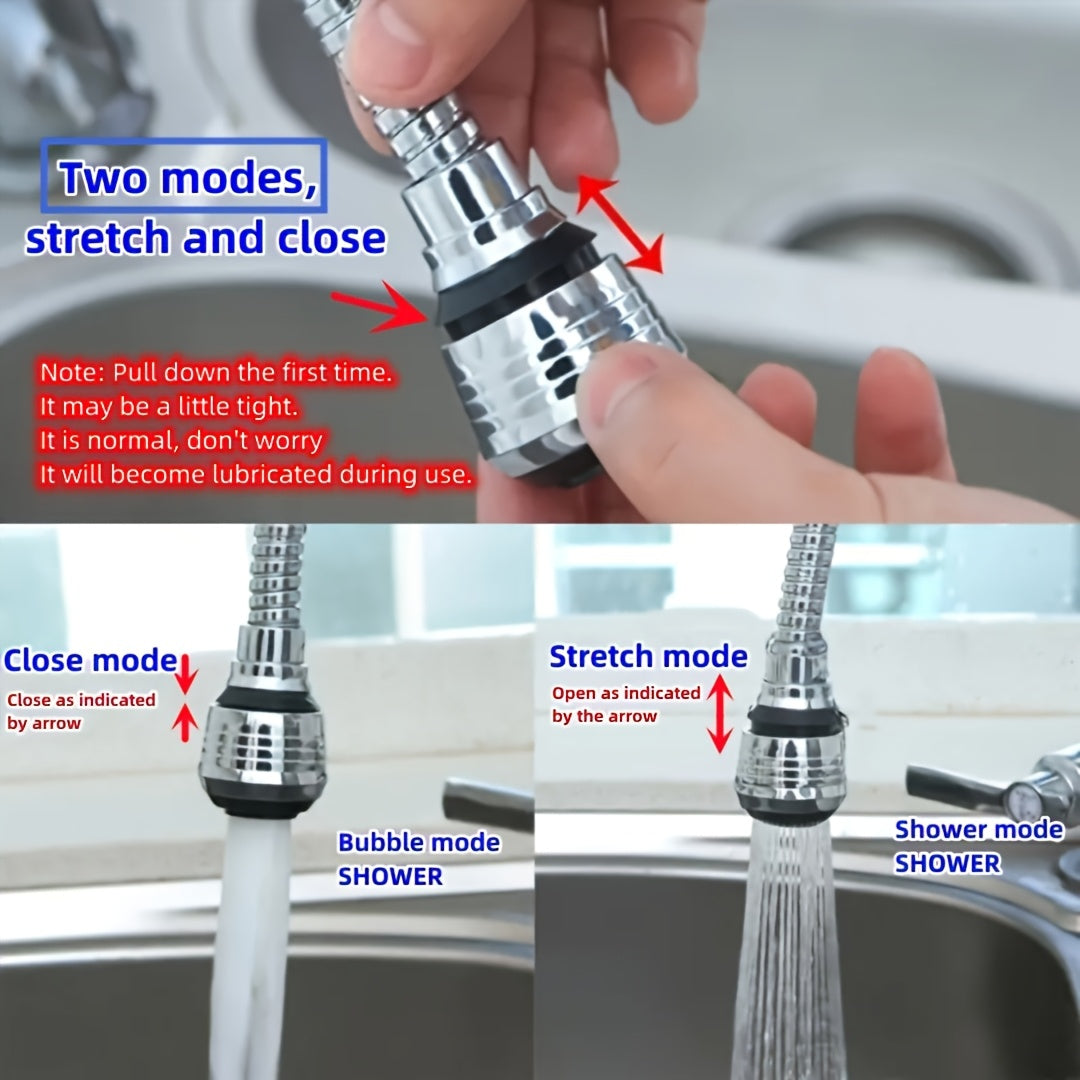 Two modes, stretch and close

Note: Pull down the first time.
It may be a little tight.
It is normal, don't worry
It will become lubricated during use.

Close mode
Close as indicated by arrow

Bubble mode
SHOWER

Stretch mode
Open as indicated by the arrow

Shower mode
SHOWER