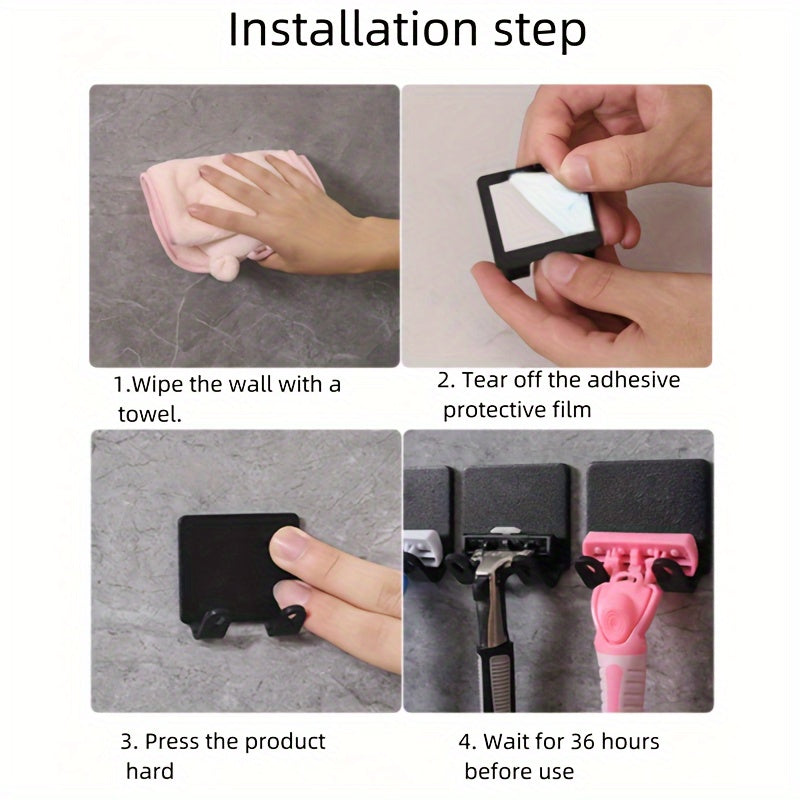 Installation step

1.Wipe the wall with a towel.

2. Tear off the adhesive protective film

3. Press the product hard

4. Wait for 36 hours before use