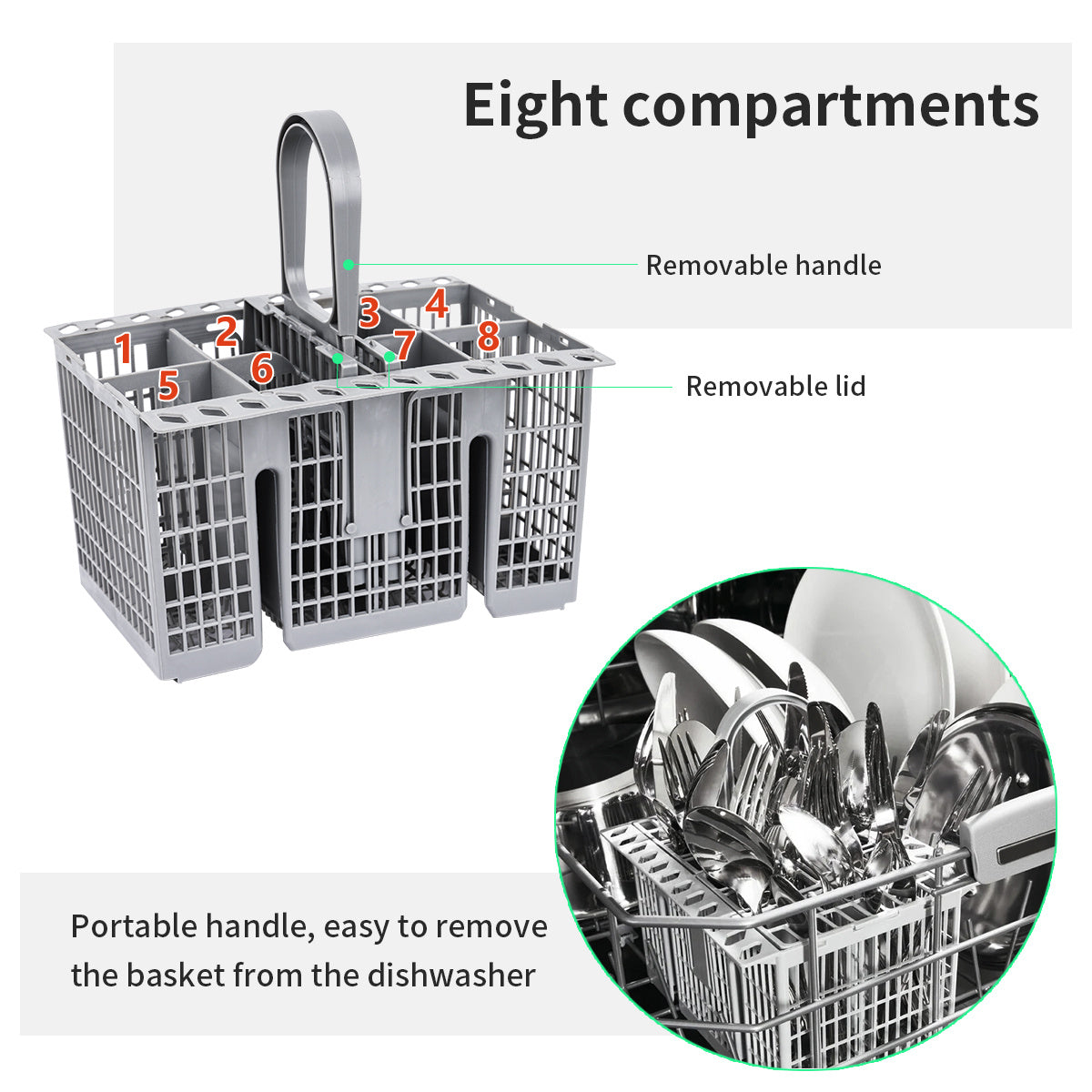 Eight compartments

Removable handle

1 2 3 4 5 6 7 8

Removable lid

Portable handle, easy to remove the basket from the dishwasher