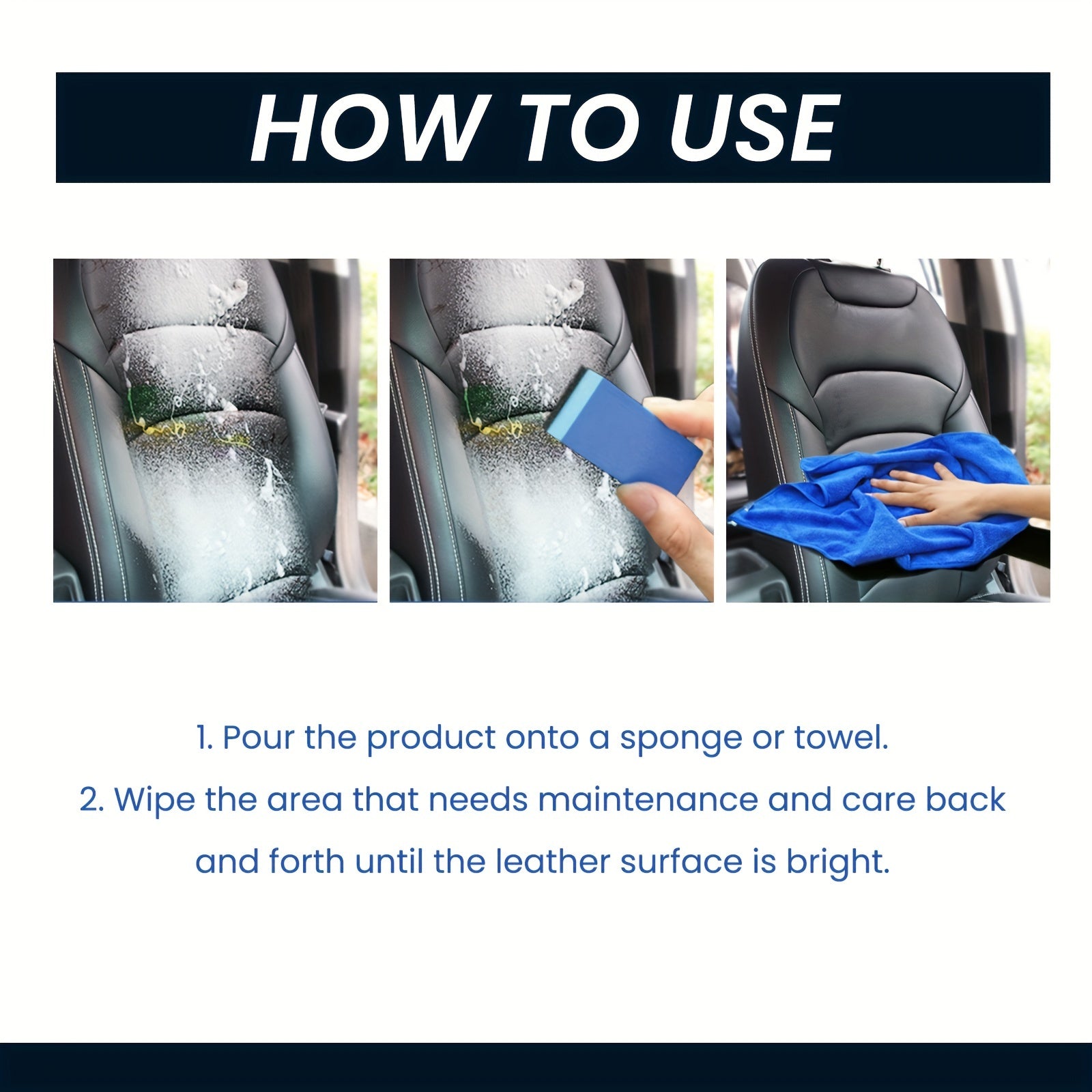 HOW TO USE

1. Pour the product onto a sponge or towel.
2. Wipe the area that needs maintenance and care back and forth until the leather surface is bright.