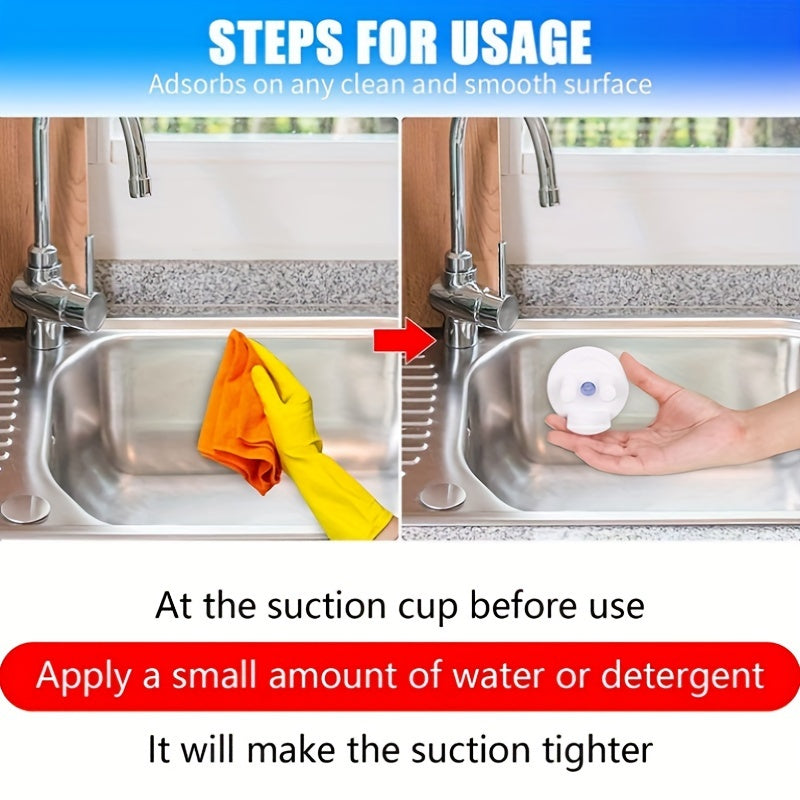 STEPS FOR USAGE

Adsorbs on any clean and smooth surface

At the suction cup before use

Apply a small amount of water or detergent

It will make the suction tighter