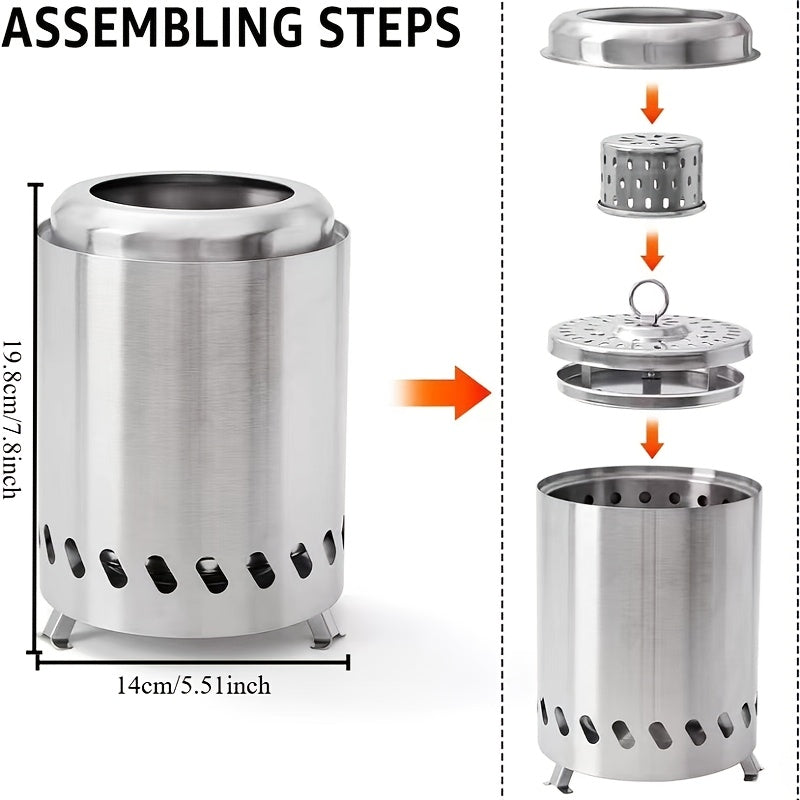 ASSEMBLING STEPS

19.8cm/7.8inch

14cm/5.51inch